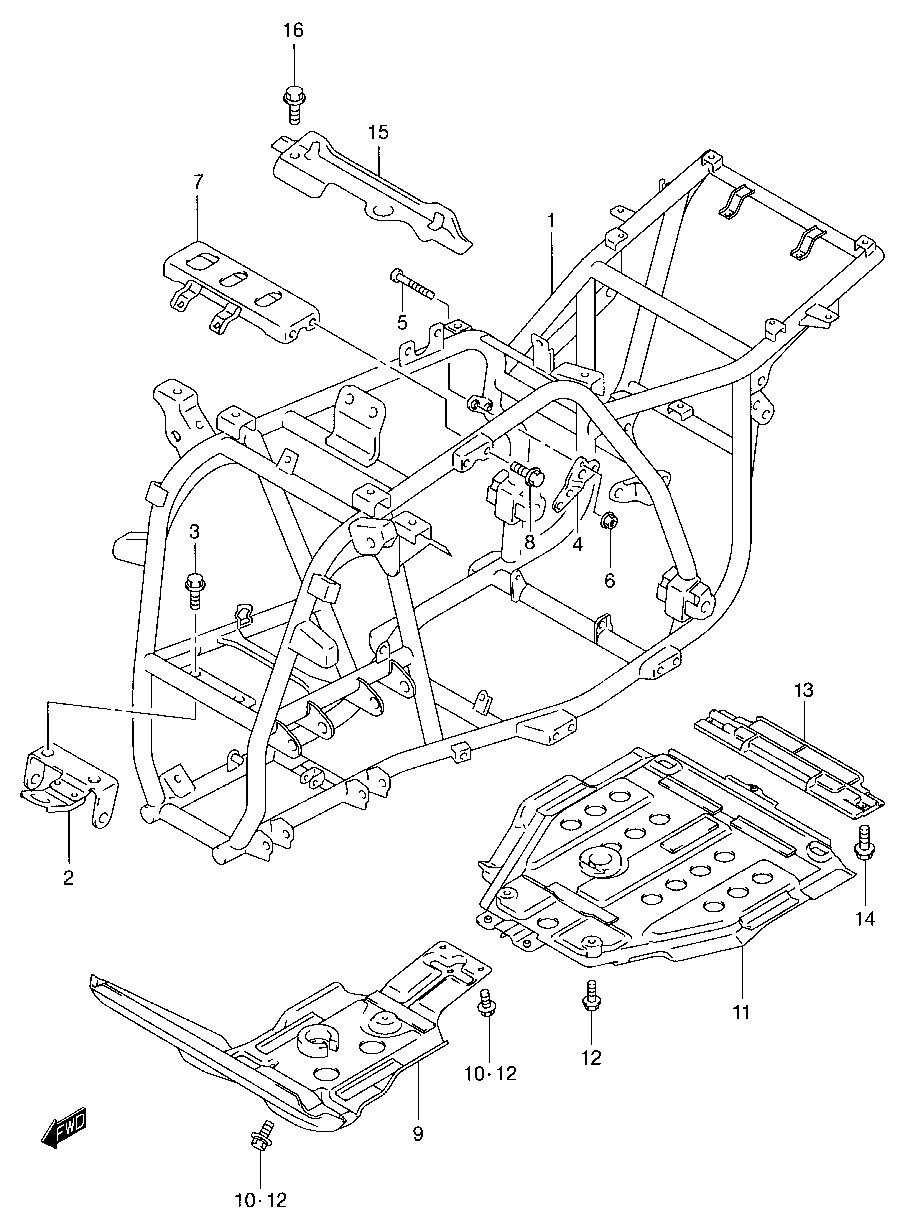 16
15
7
1
5
3
8
4
6
13
2
14
11
12
10·12
9
FWD
10·12