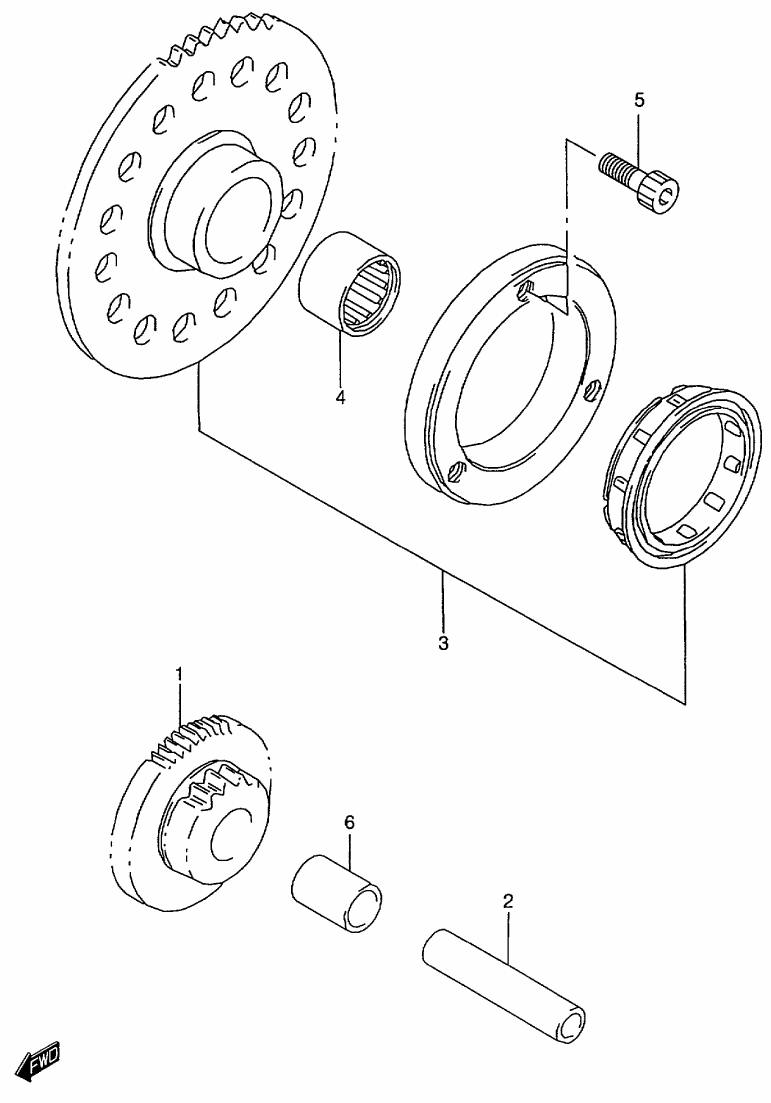 5

4

3

1

6

2

FWD