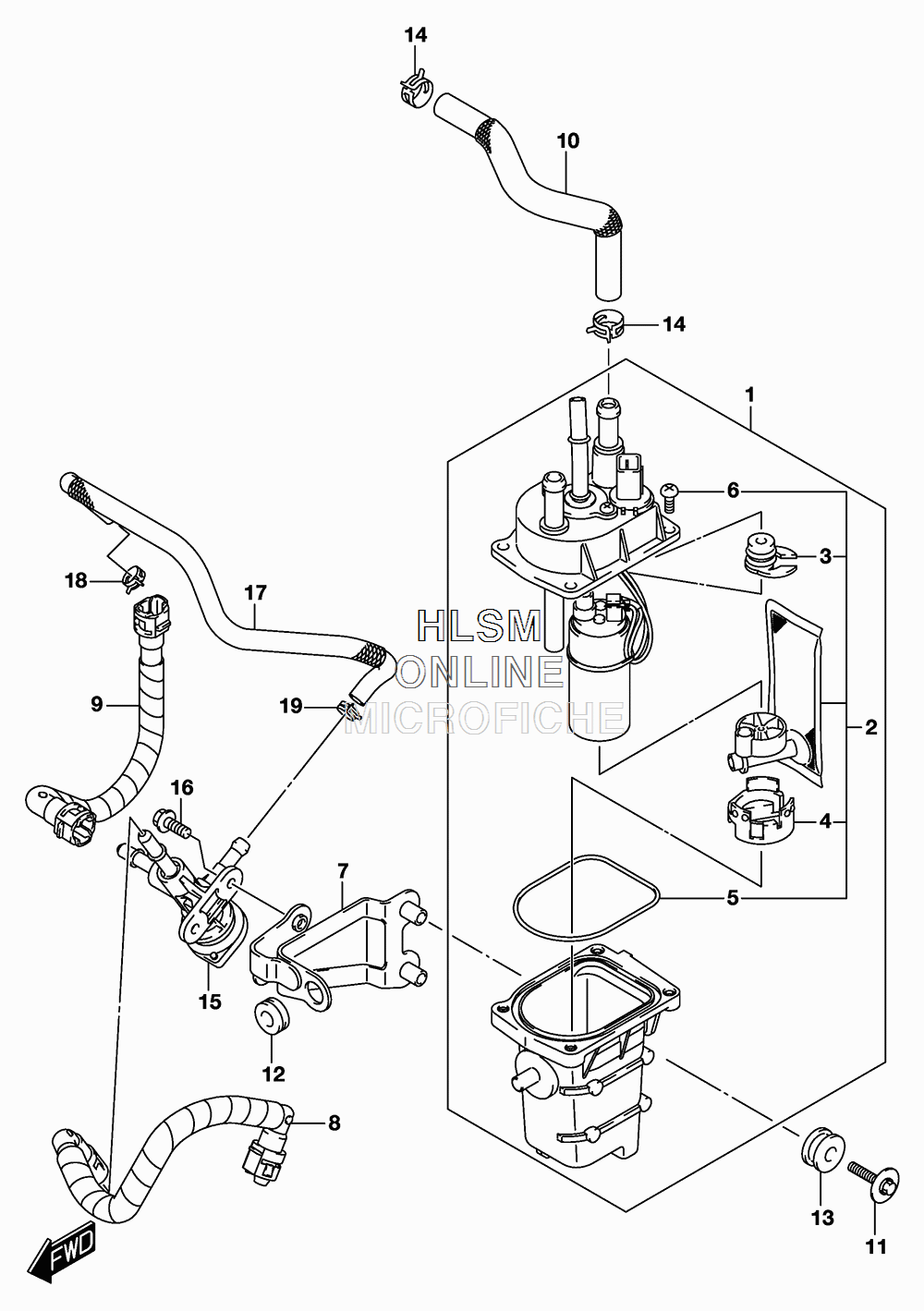 14
10
14
1
6
3
18
17
HLSM
ONLINE
MICROFICHE
9
19
2
16
4
7
5
15
12
8
13
11
FWD