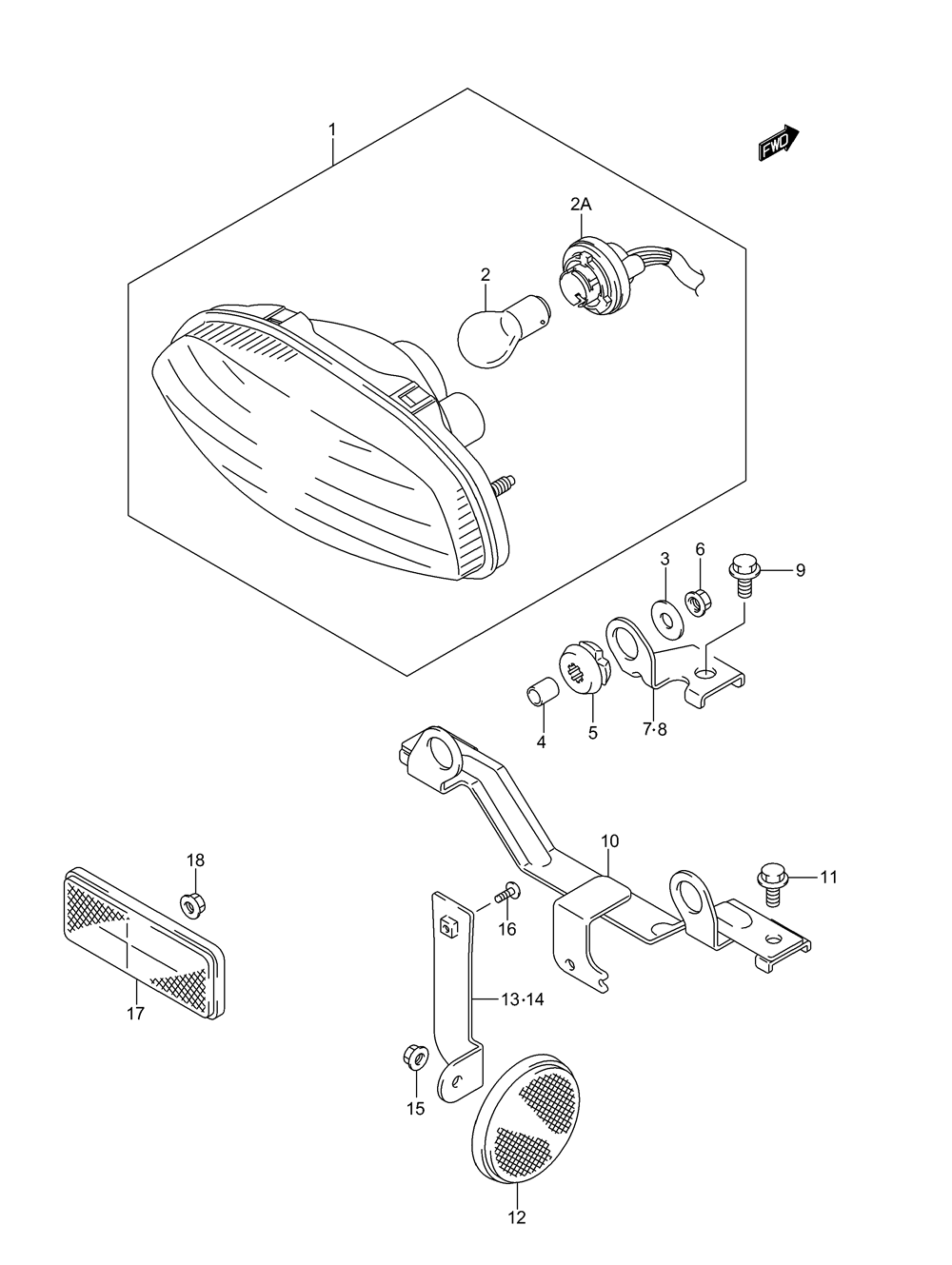 1
FWD
2A
2
3
6
9
4
5
7·8
10
11
18
16
17
13·14
15
12