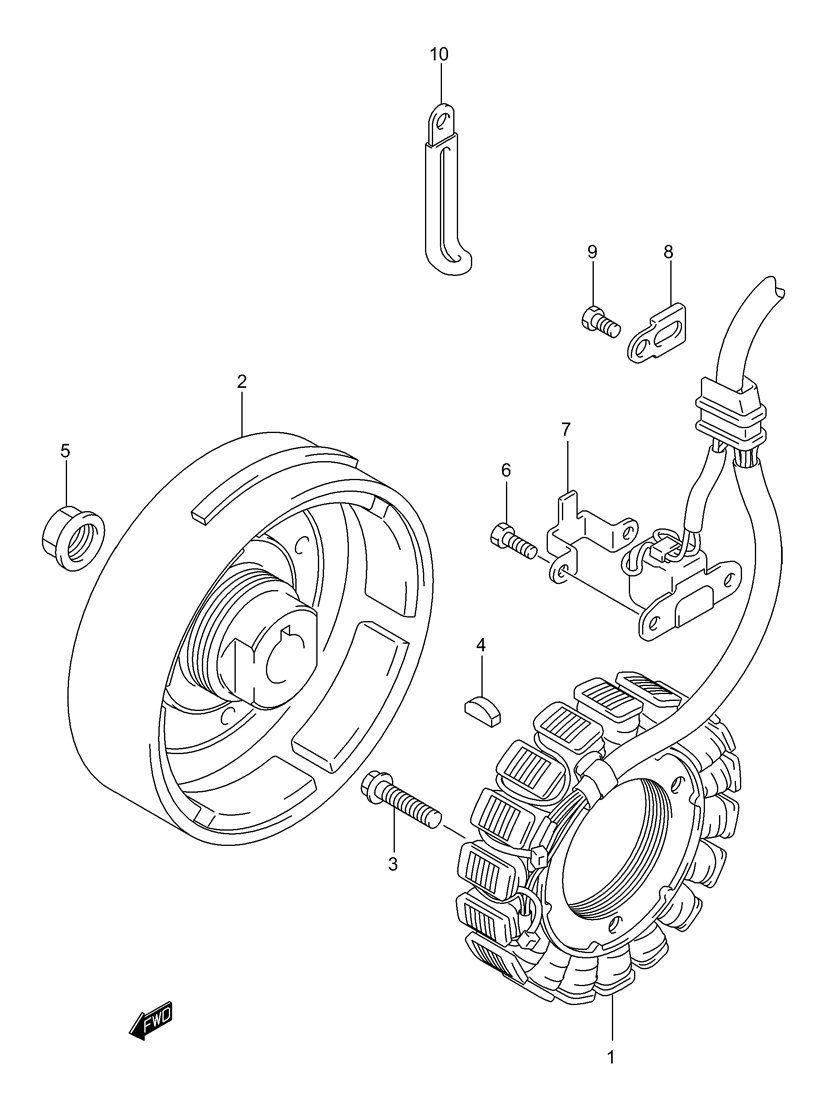 10
9
8
2
5
7
6
4
3
FWD
1