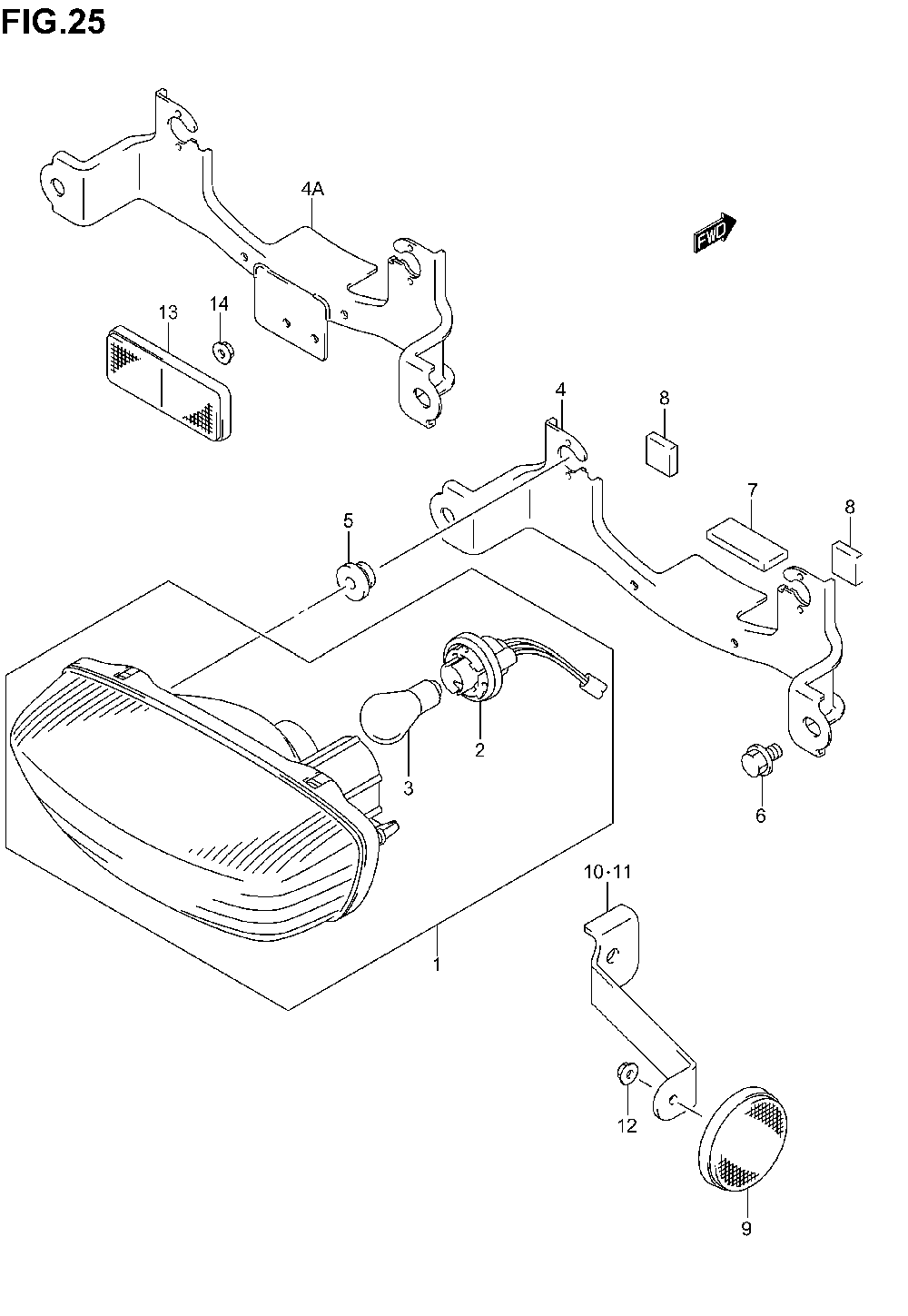 FIG.25

4A

FWD

13

14

4

8

7

8

5

2

3

6

10·11

1

12

9