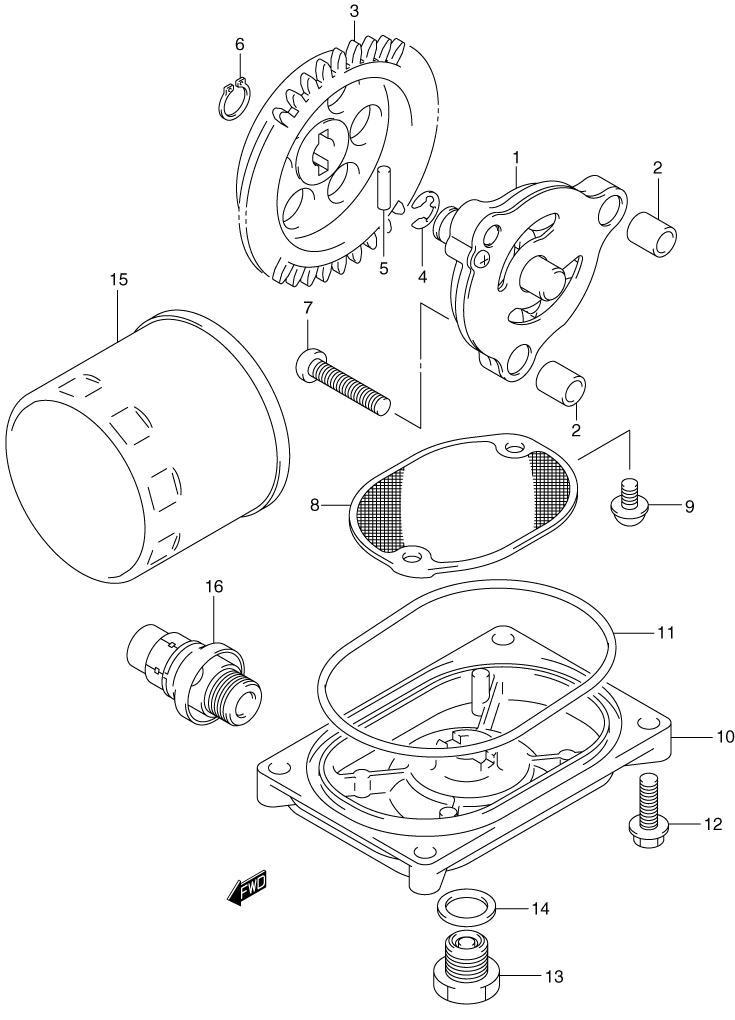 3
6
1
2
5
4
15
7
2
8
9
16
11
10
12
FWD
14
13