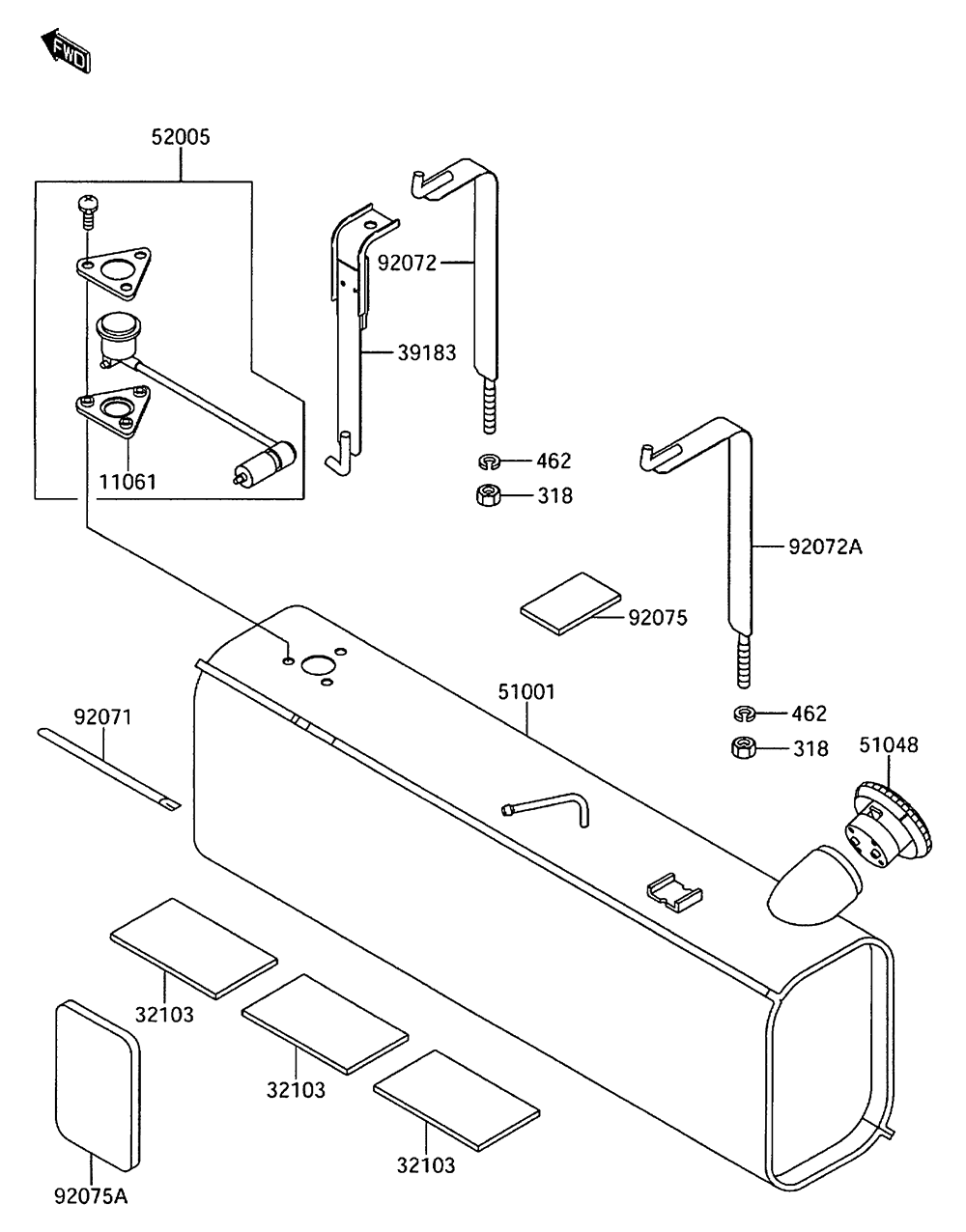 FWD

52005

92072

39183

11061

462

318

92072A

92075

51001

92071

462

318

51048

32103

32103

32103

92075A