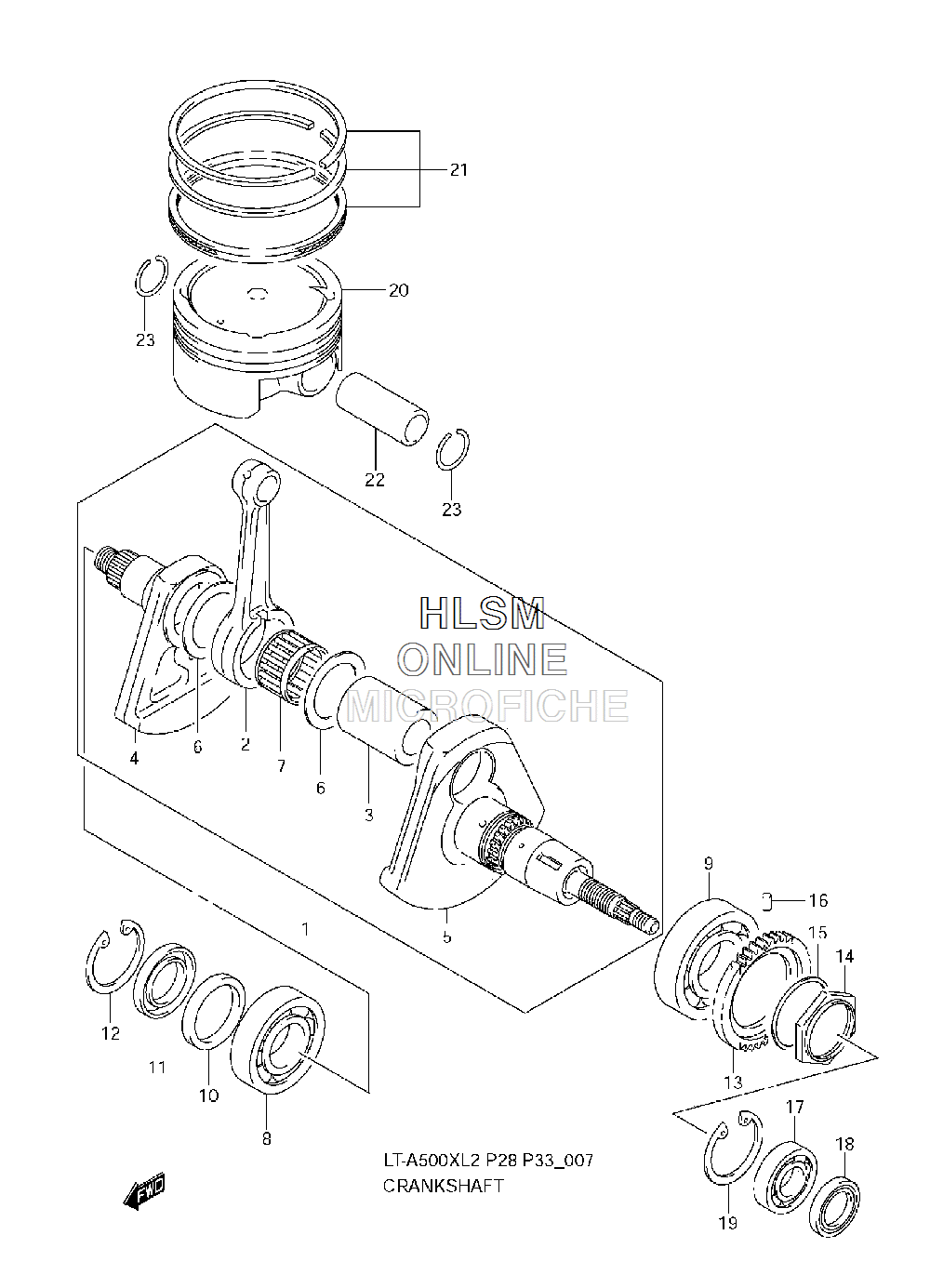 21

20

23

22

23

HLSM
ONLINE
MICROFICHE

4
6
2
7
6
3
5
1

9
16
15
14
13

12
11
10
8

17
18
19

LT-A500XL2 P28 P33_007
CRANKSHAFT

FWD