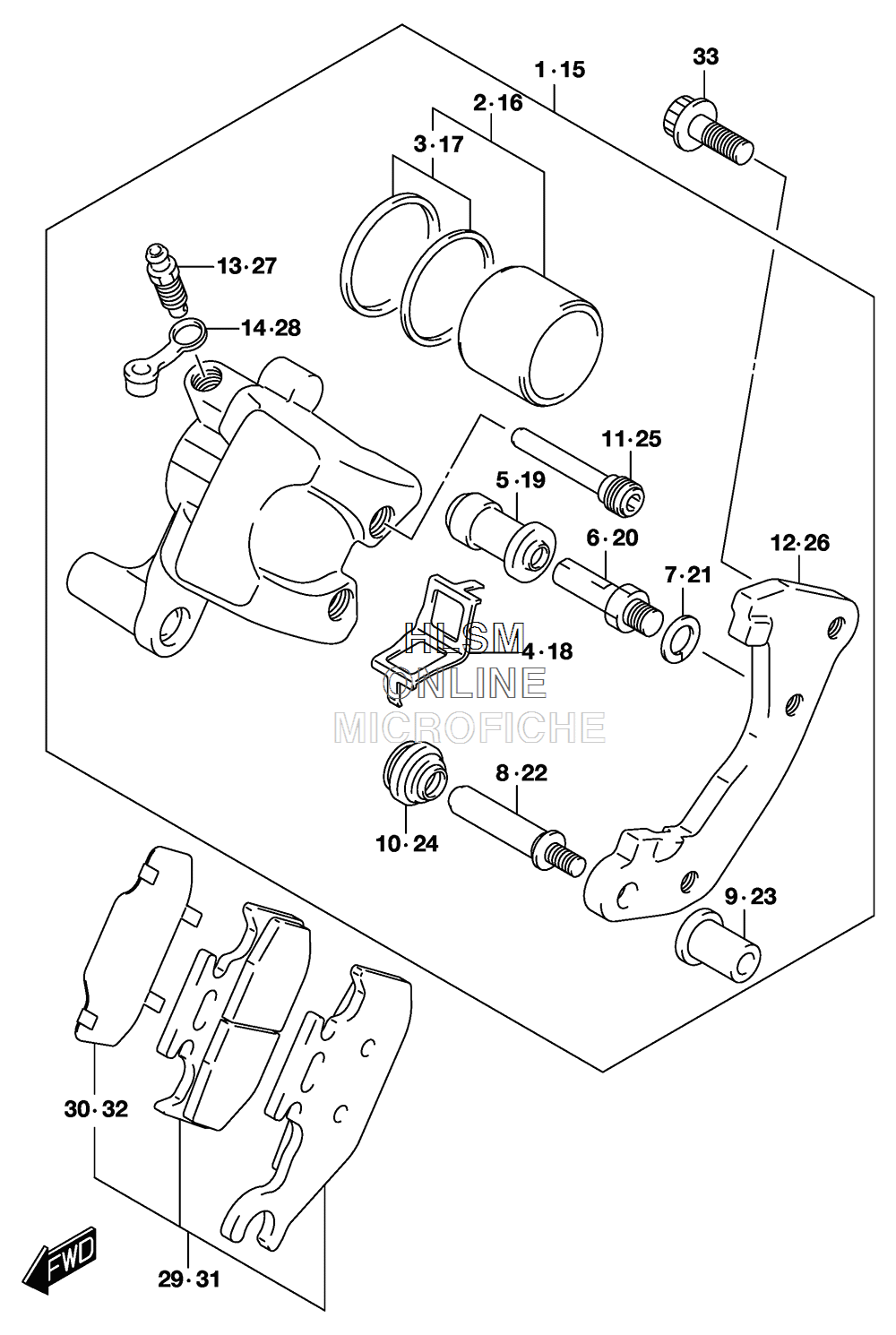 1·15
33
2·16
3·17
13·27
14·28
11·25
5·19
6·20
12·26
7·21
HLSM
ONLINE
MICROFICHE
4·18
8·22
10·24
9·23
30·32
29·31
FWD