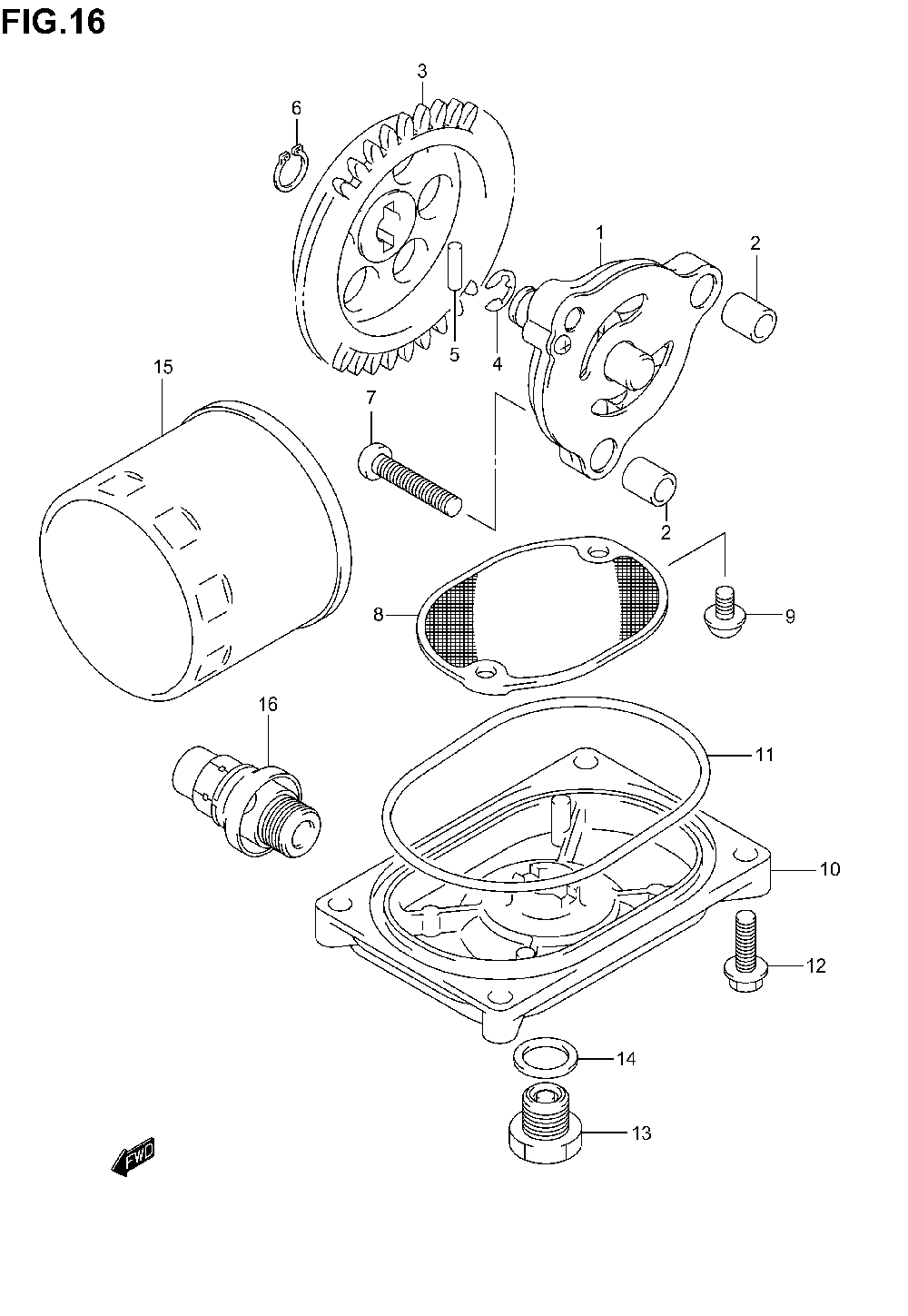 FIG.16

3
6
1
2
5
4
15
7
2
8
9
16
11
10
12
14
13
FWD