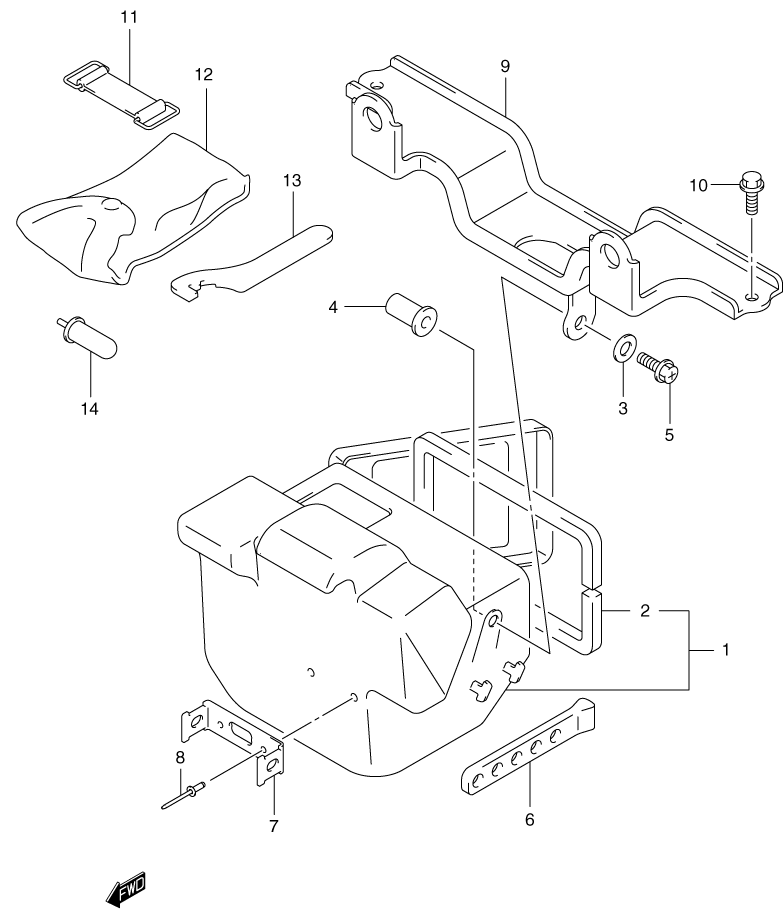 11
12
9
13
10
4
14
3
5
2
1
8
7
6
FWD