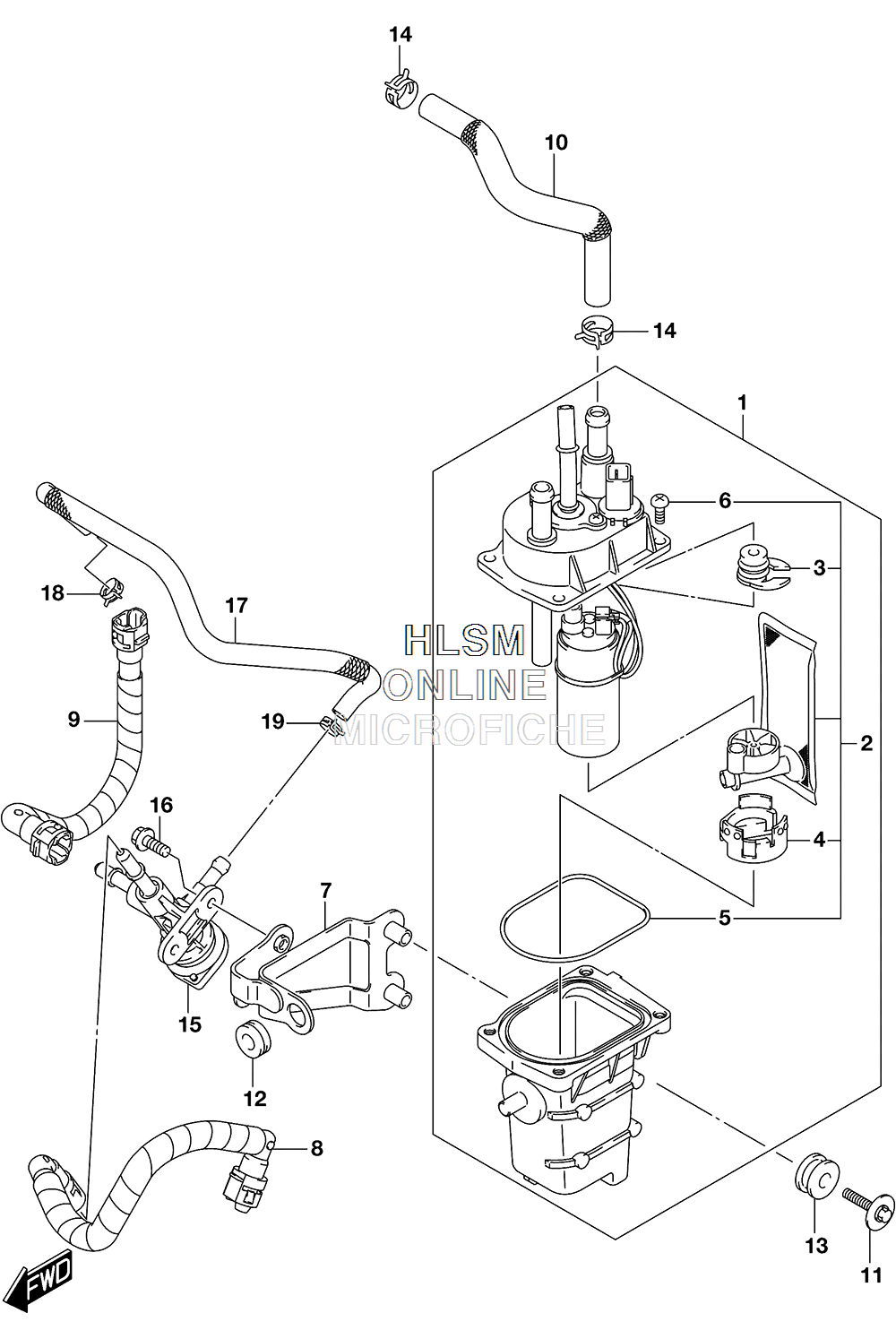 14
10
14
1
6
3
18
17
HLSM
ONLINE
MICROFICHE
9
19
2
16
4
7
5
15
12
8
13
11
FWD