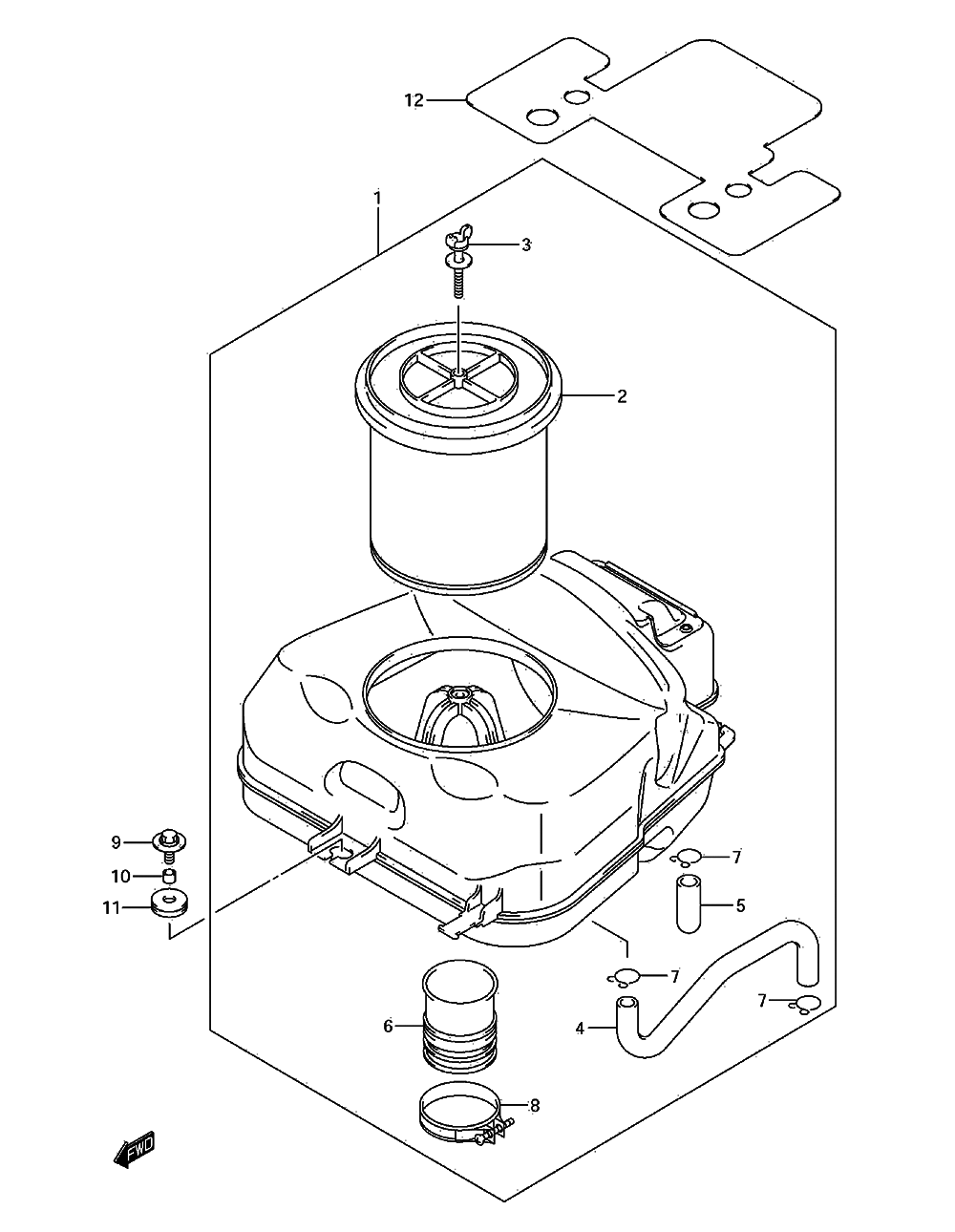 12
1
3
2
9
10
11
7
5
7
7
4
6
8
FWD