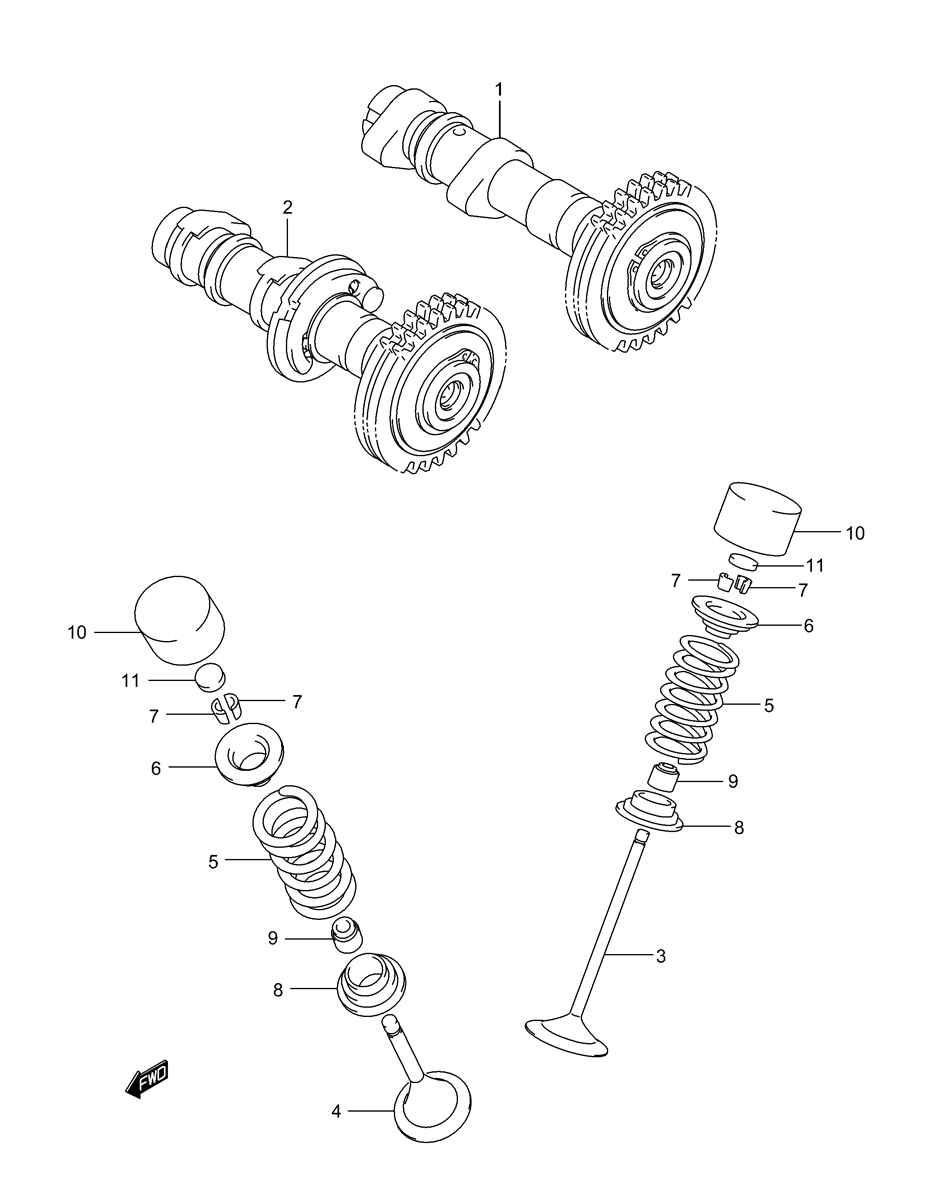 1
2
10
11
7
7
6
5
9
8
3
10
11
7
7
6
5
9
8
4
FWD