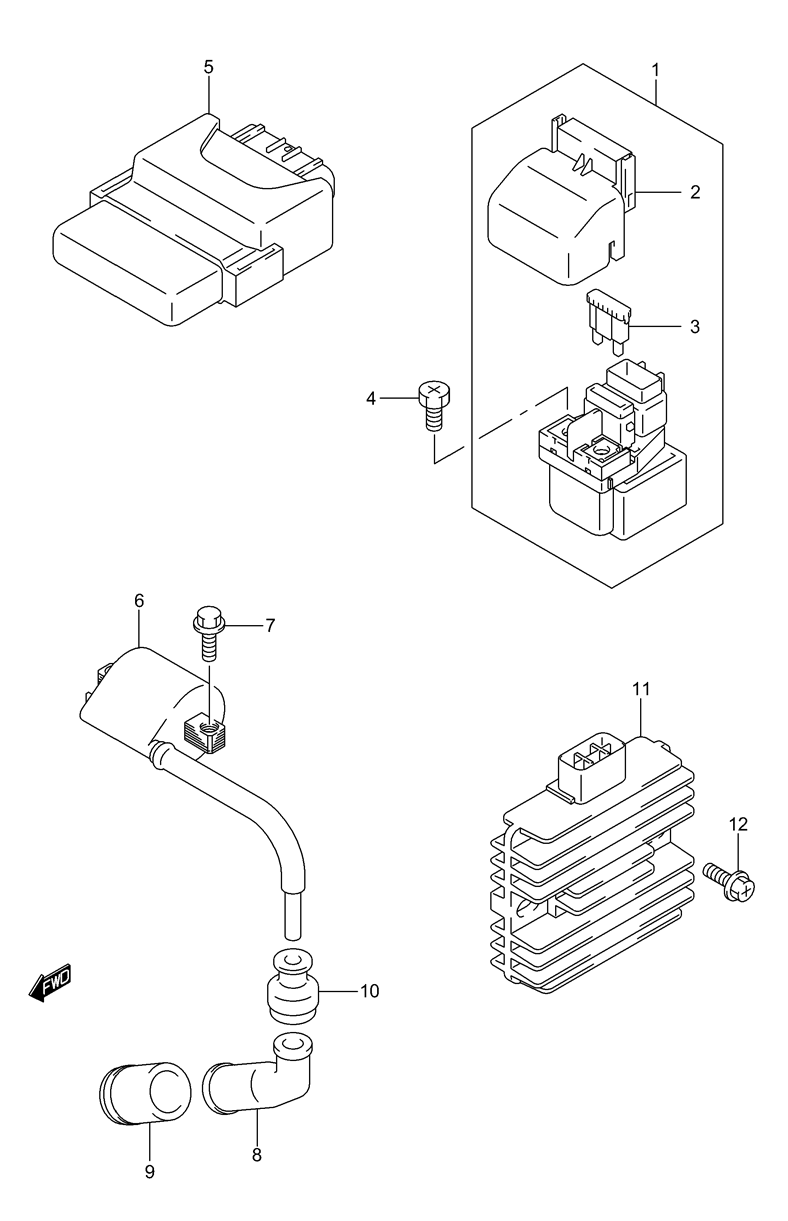 5
1
2
3
4
6
7
11
12
FWD
10
9
8