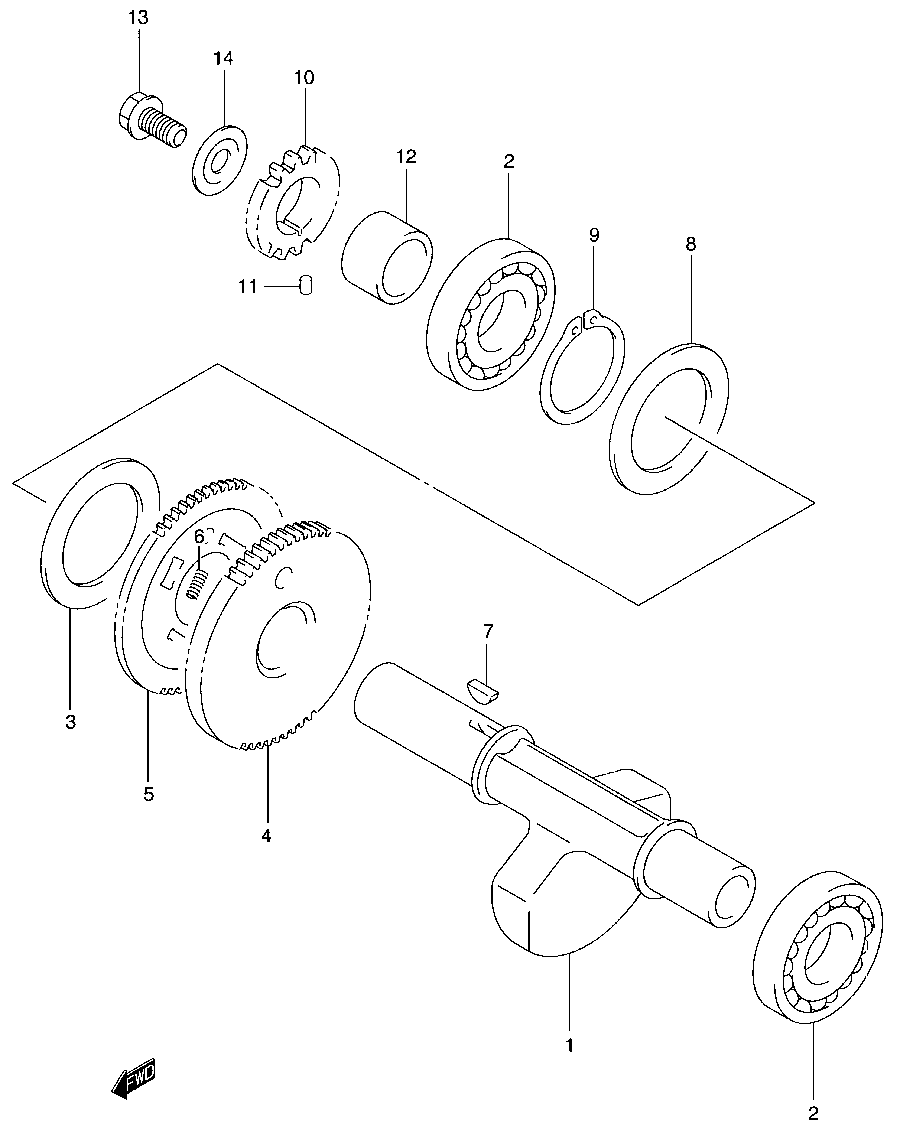 13
14
10
12
2
9
8
11
6
7
3
5
4
1
2
FWD