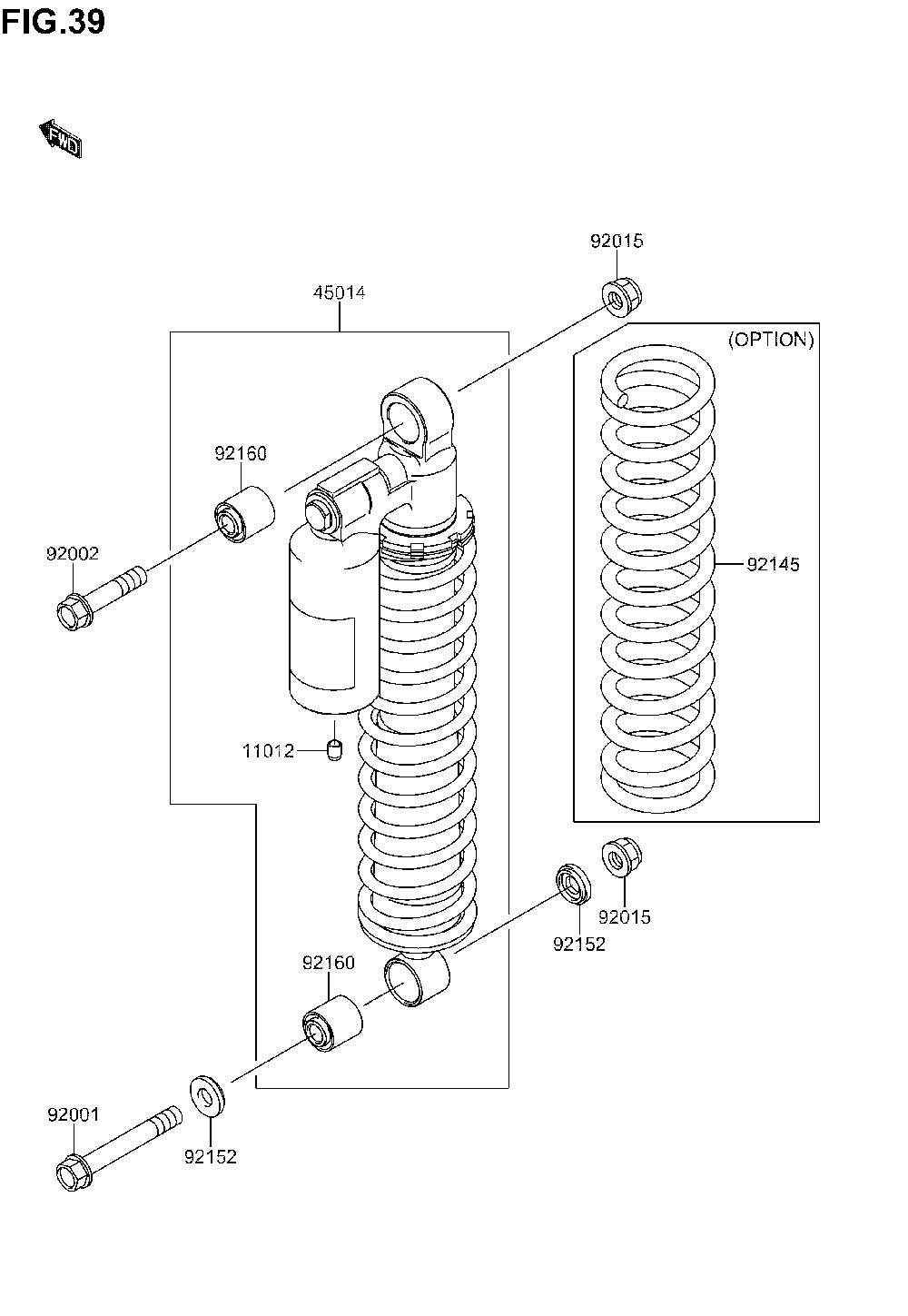 FIG.39

FWD

92015

45014

(OPTION)

92160

92002

92145

11012

92015

92152

92160

92001

92152