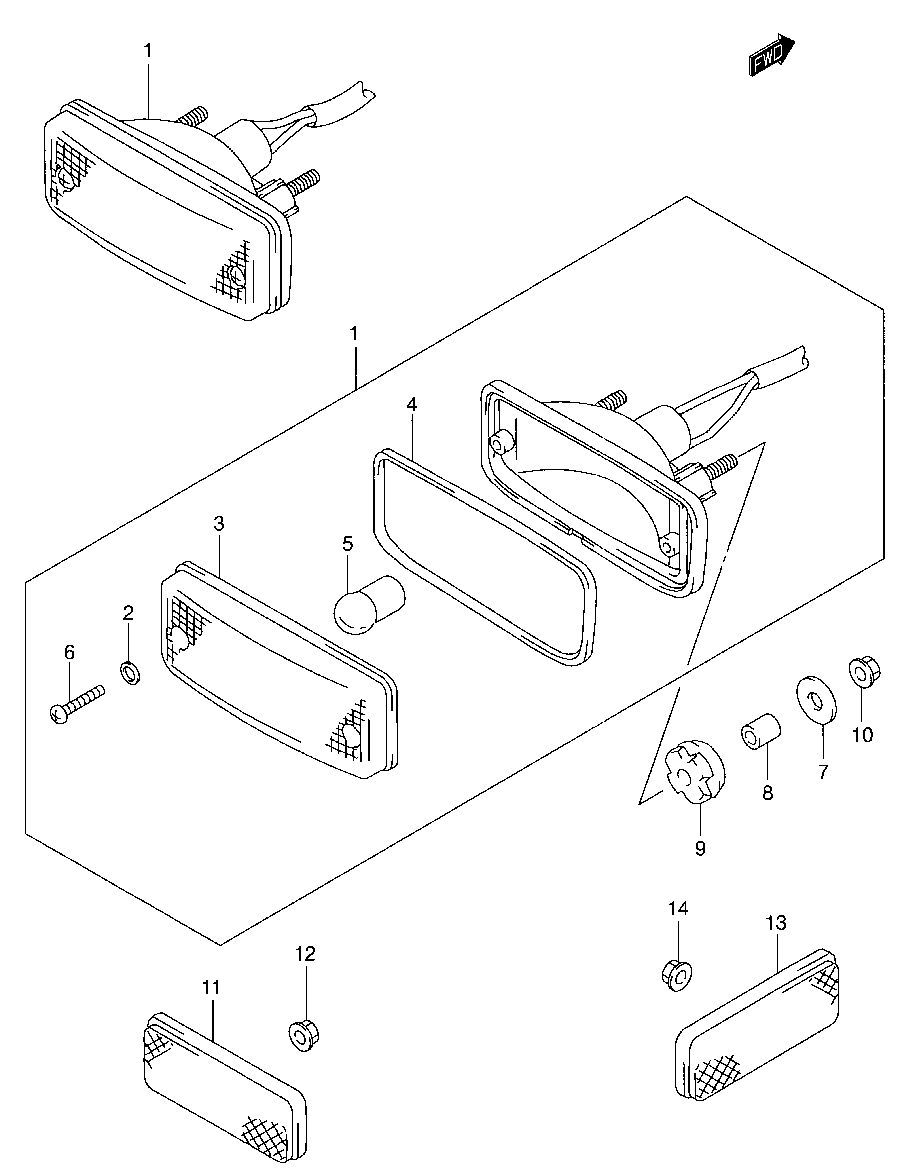 FWD

1

1

4

3

5

2

6

10

7

8

9

14

13

12

11