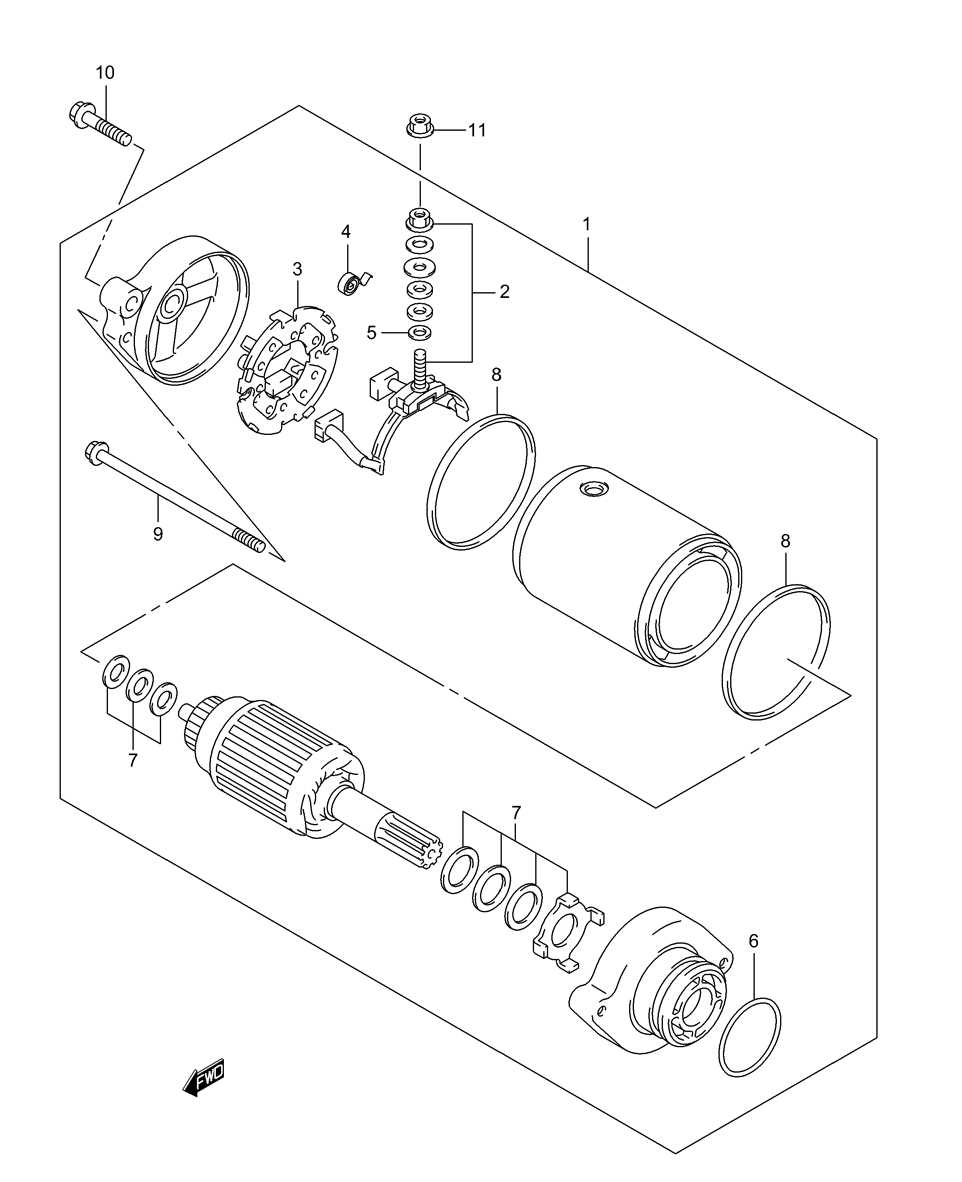 10
11
1
4
3
2
5
8
9
8
7
7
6
FWD