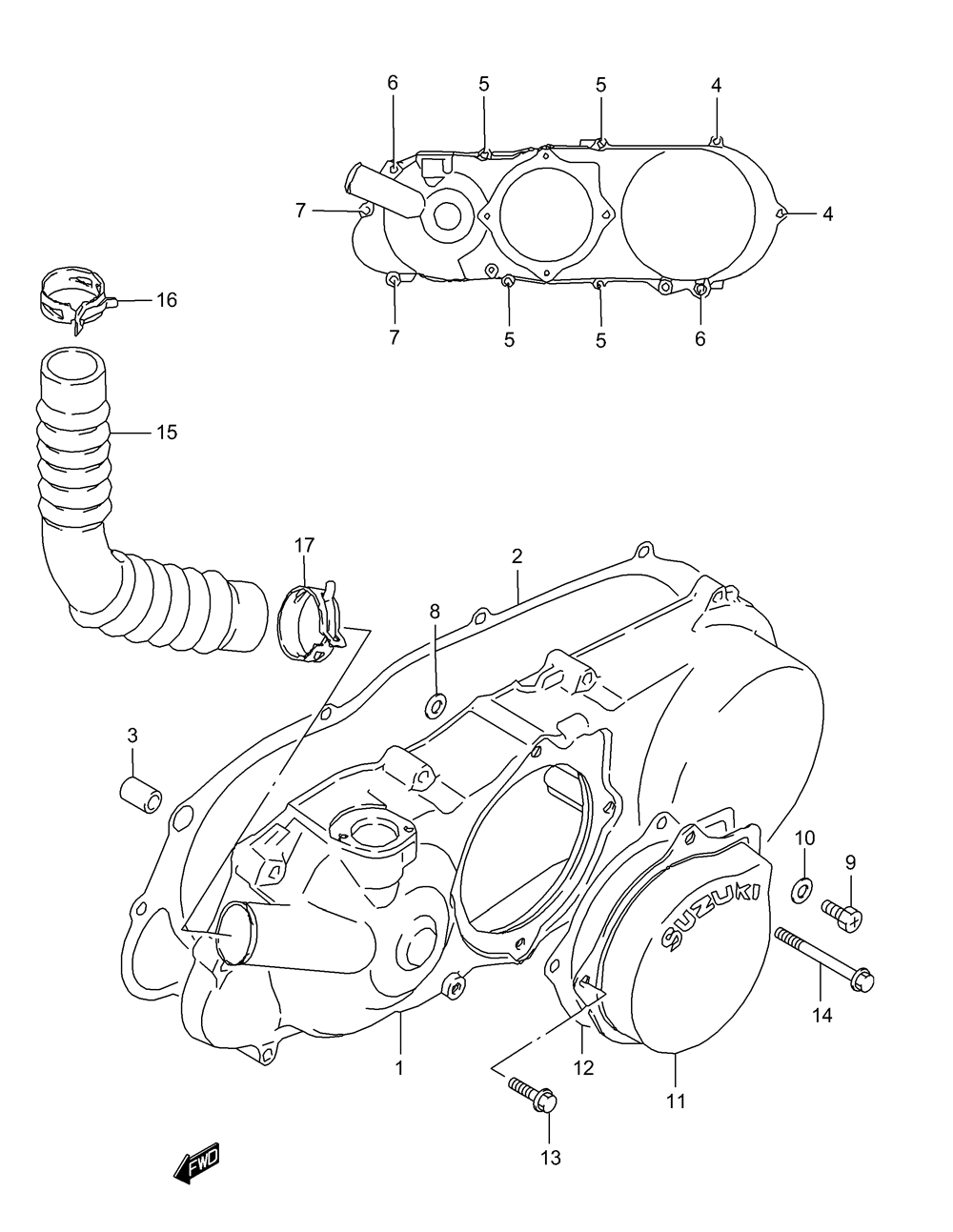 6
5
5
4
7
4
16
7
5
5
6
15
17
2
8
3
10
9
SUZUKI
14
1
12
11
13
FWD