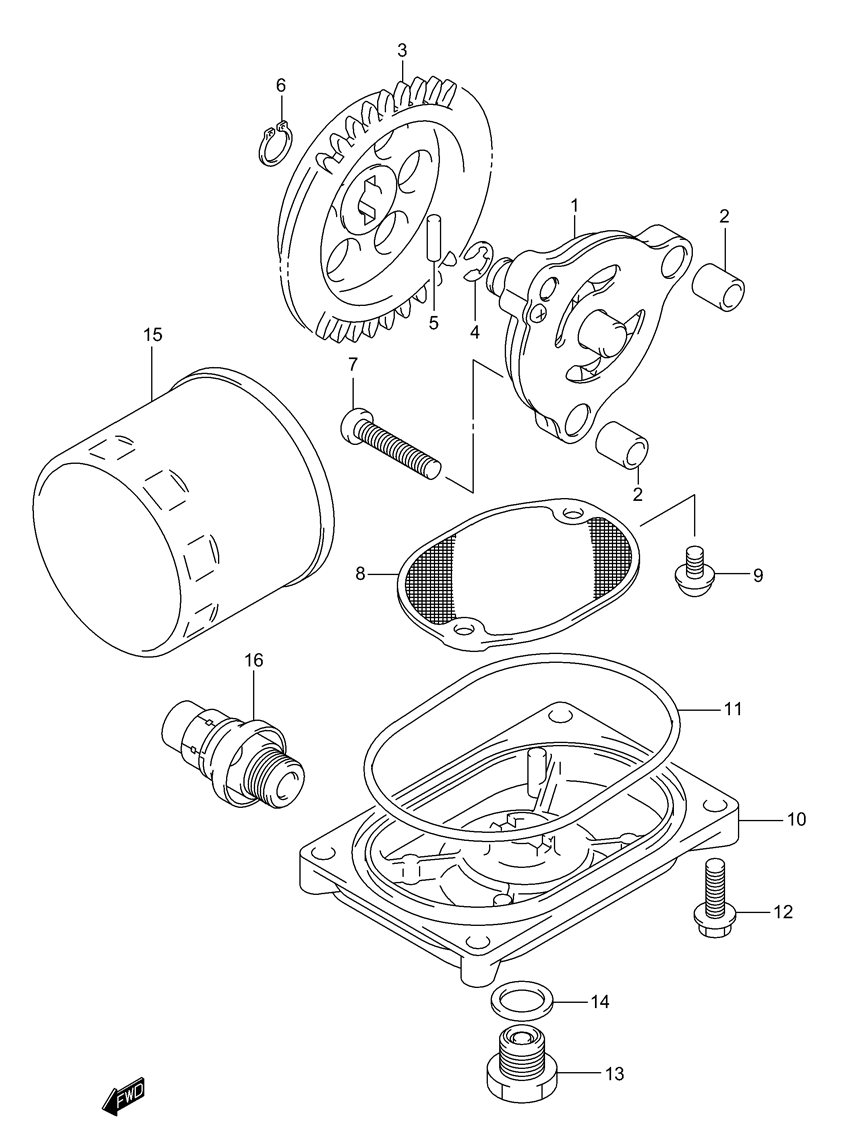 3
6
1
2
5
4
15
7
2
8
9
16
11
10
12
14
13
FWD