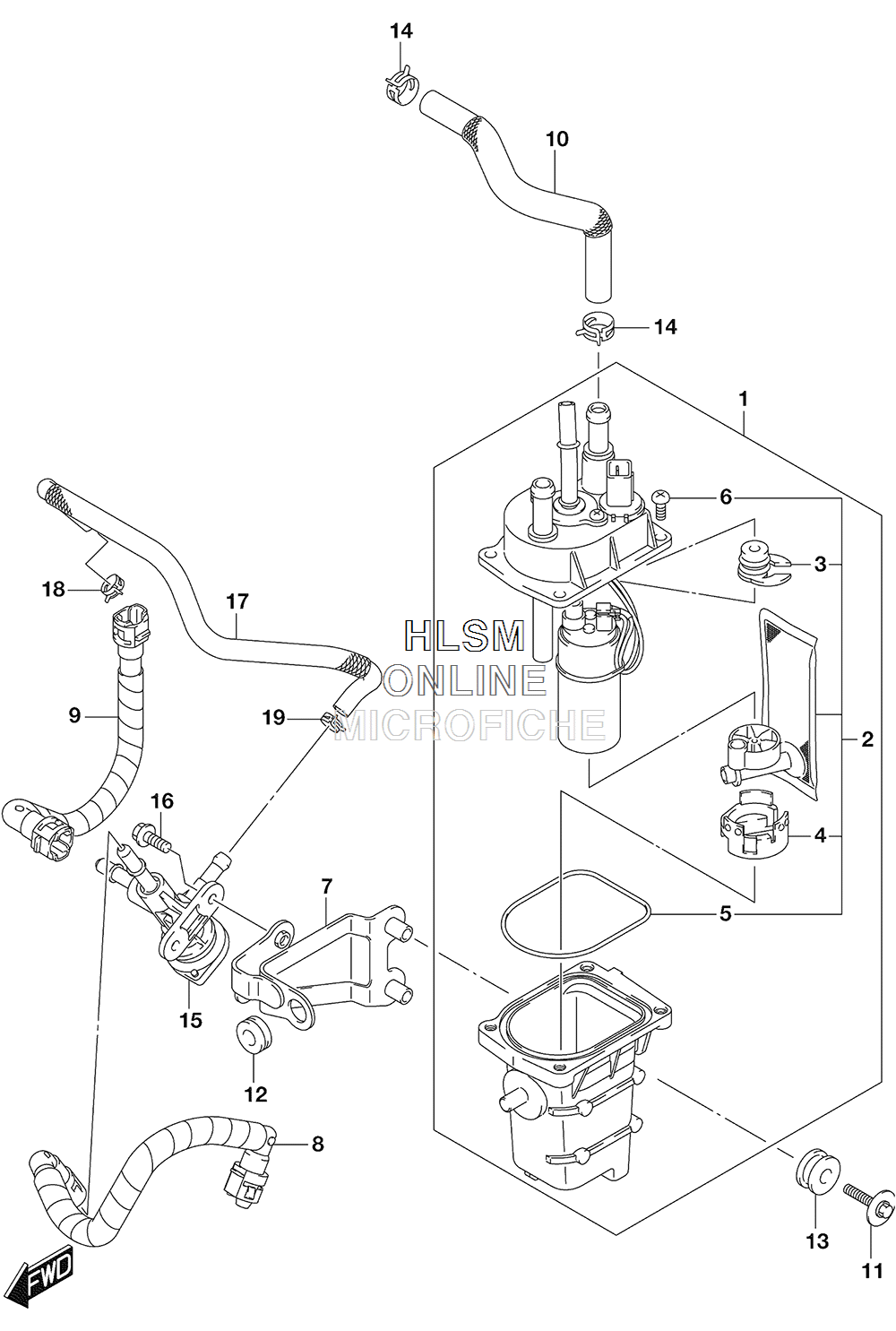 14
10
14
1
6
3
18
17
HLSM
ONLINE
MICROFICHE
9
19
2
16
4
7
5
15
12
8
13
11
FWD