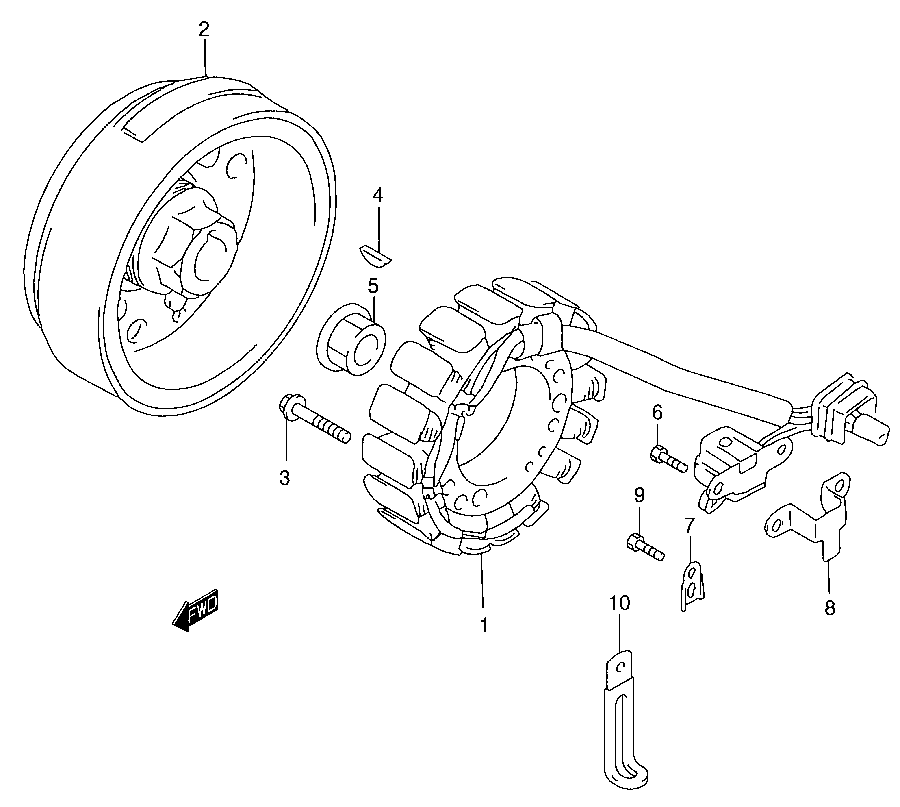 2

4

5

6

3

9

7

8

FWD

1

10