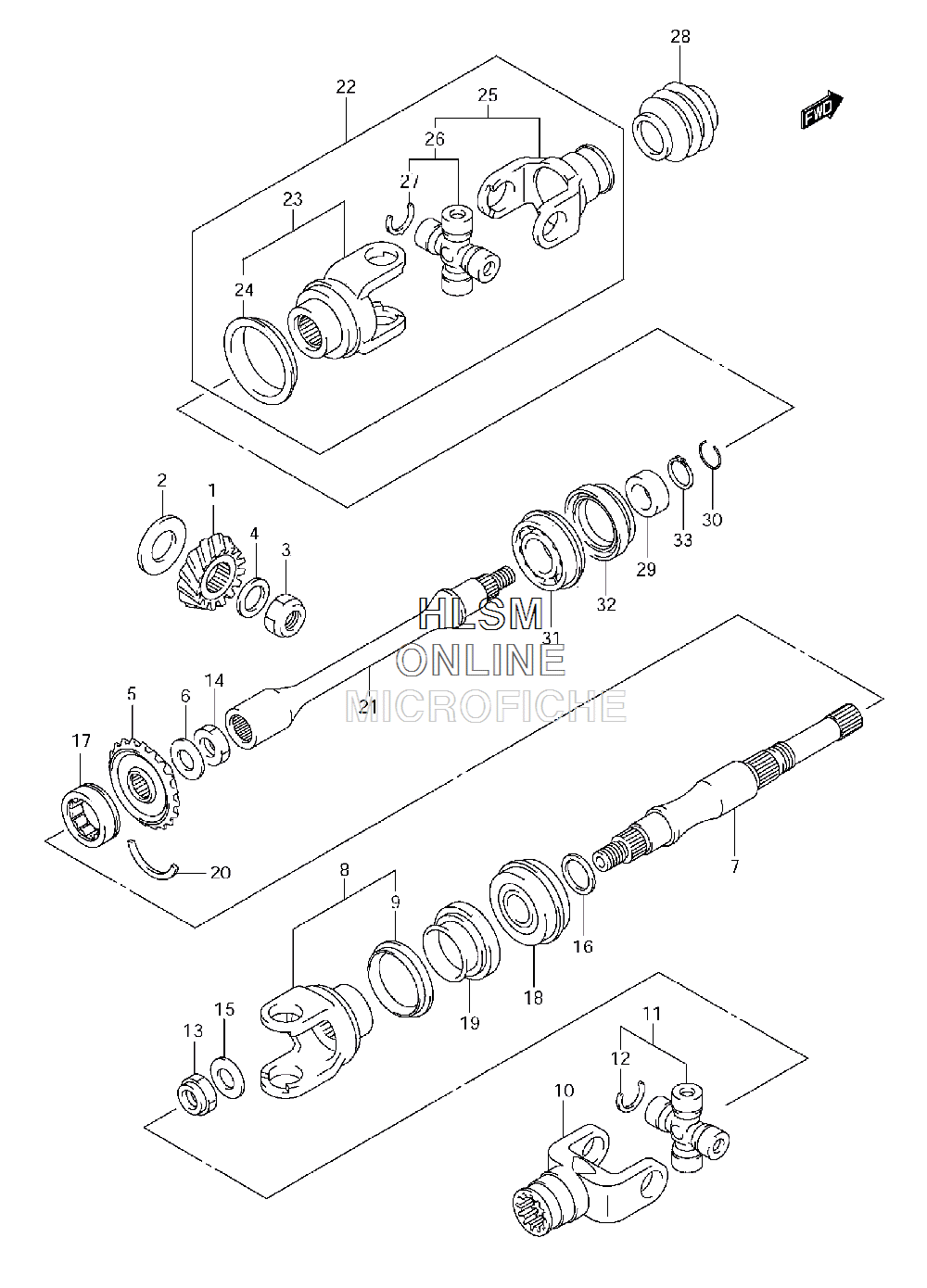 28

FWD

22

25

26

27

23

24

2

1

4

3

30

33

29

32

31

HLSM
ONLINE
MICROFICHE

21

5

6

14

17

20

7

8

9

16

18

19

13

15

11

12

10