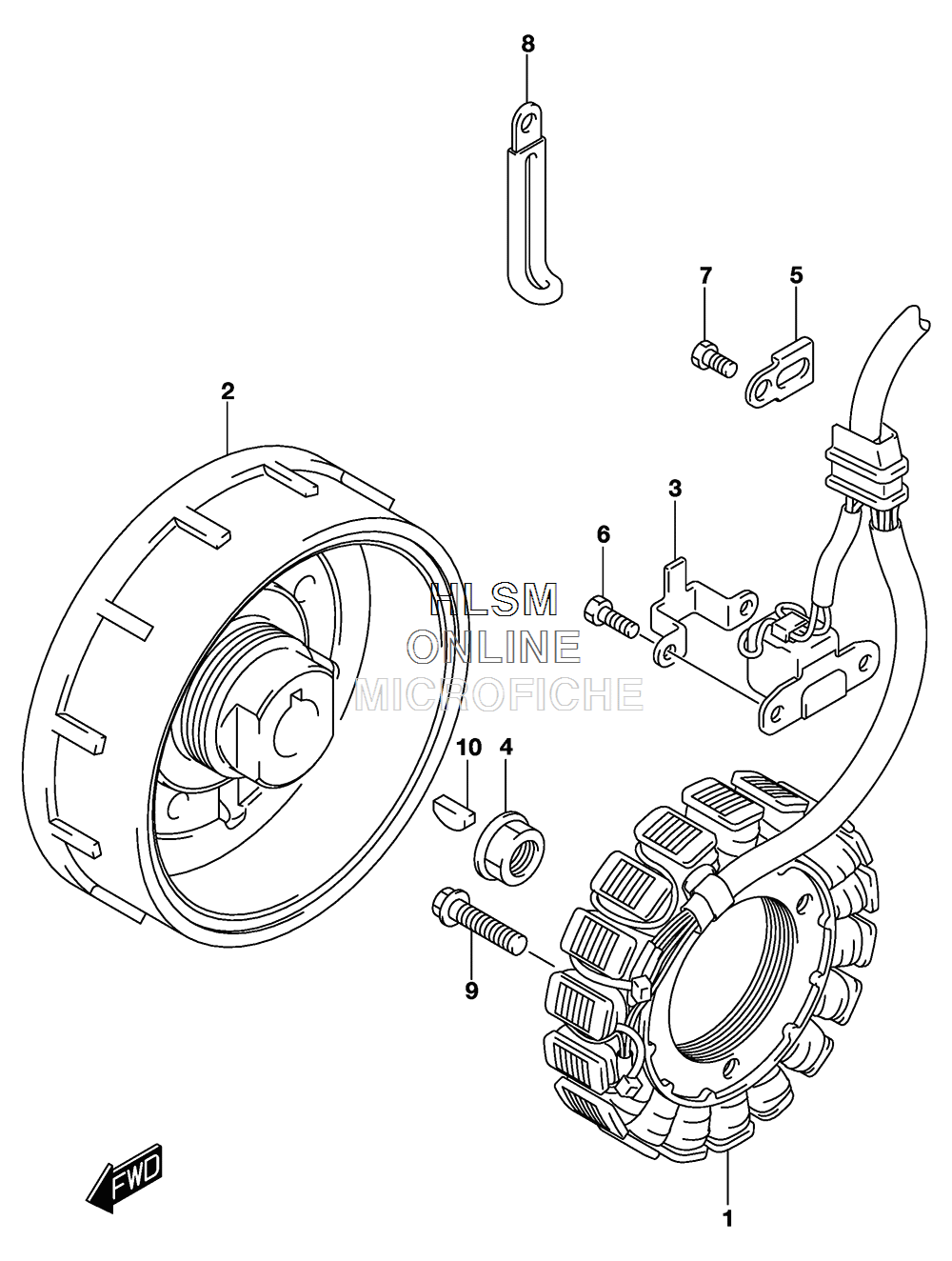 8

7

5

2

3

6

HLSM
ONLINE
MICROFICHE

10

4

9

FWD

1