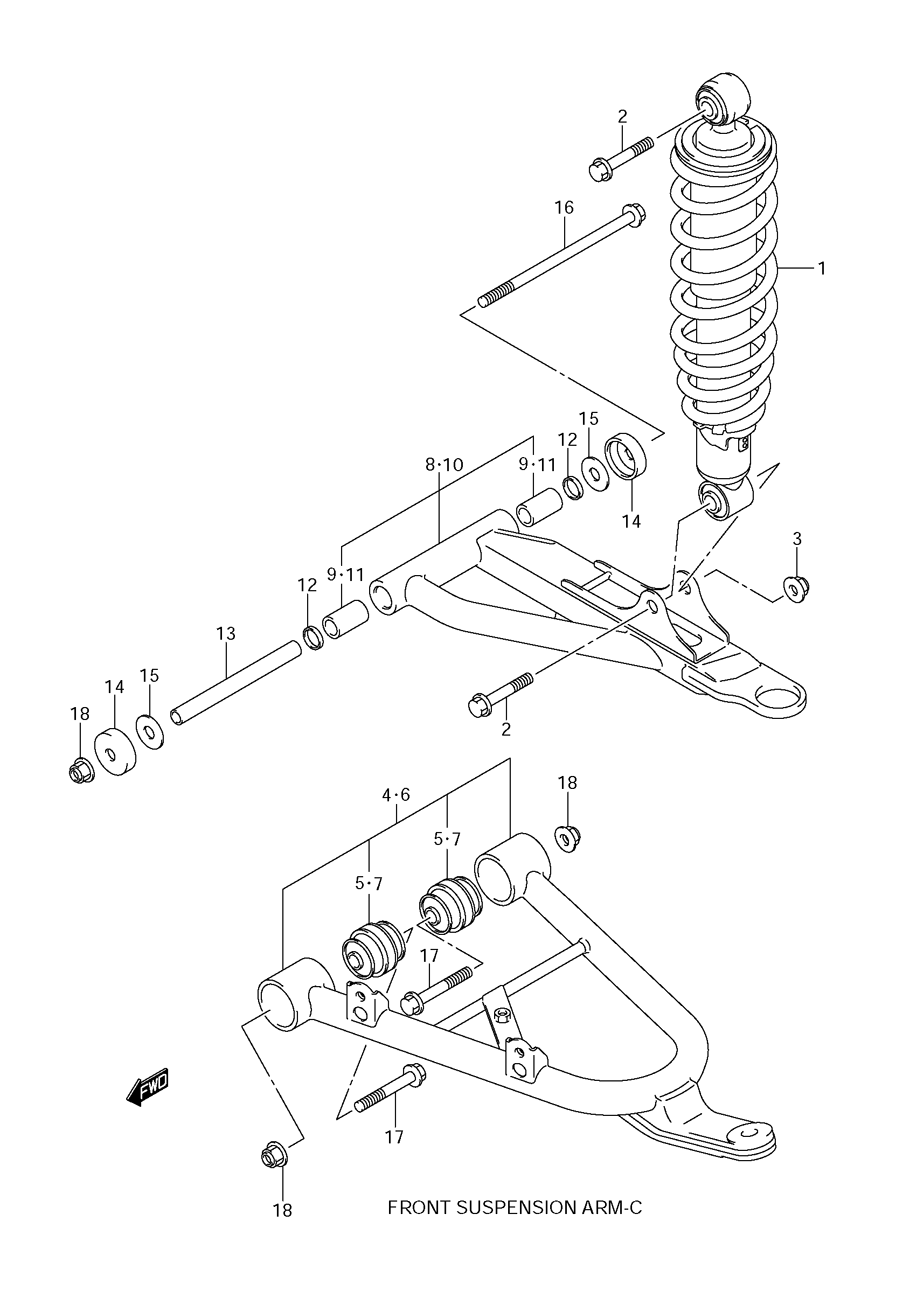 2
16
1
15
12
8·10
9·11
14
3
12
9·11
13
14
15
18
2
4·6
18
5·7
5·7
17
FWD
17
18
FRONT SUSPENSION ARM-C