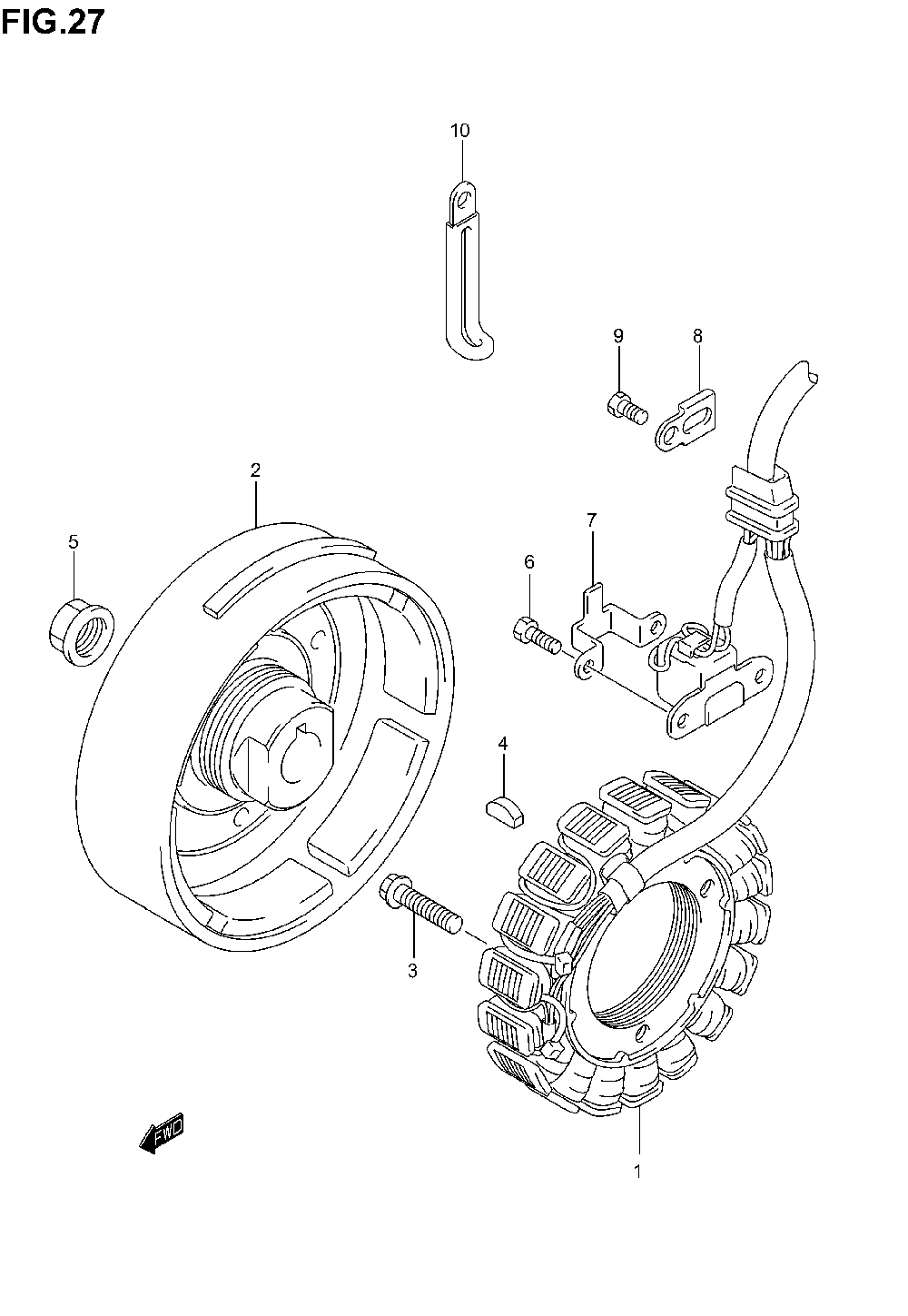 FIG.27

10

9

8

2

5

7

6

4

3

FWD

1