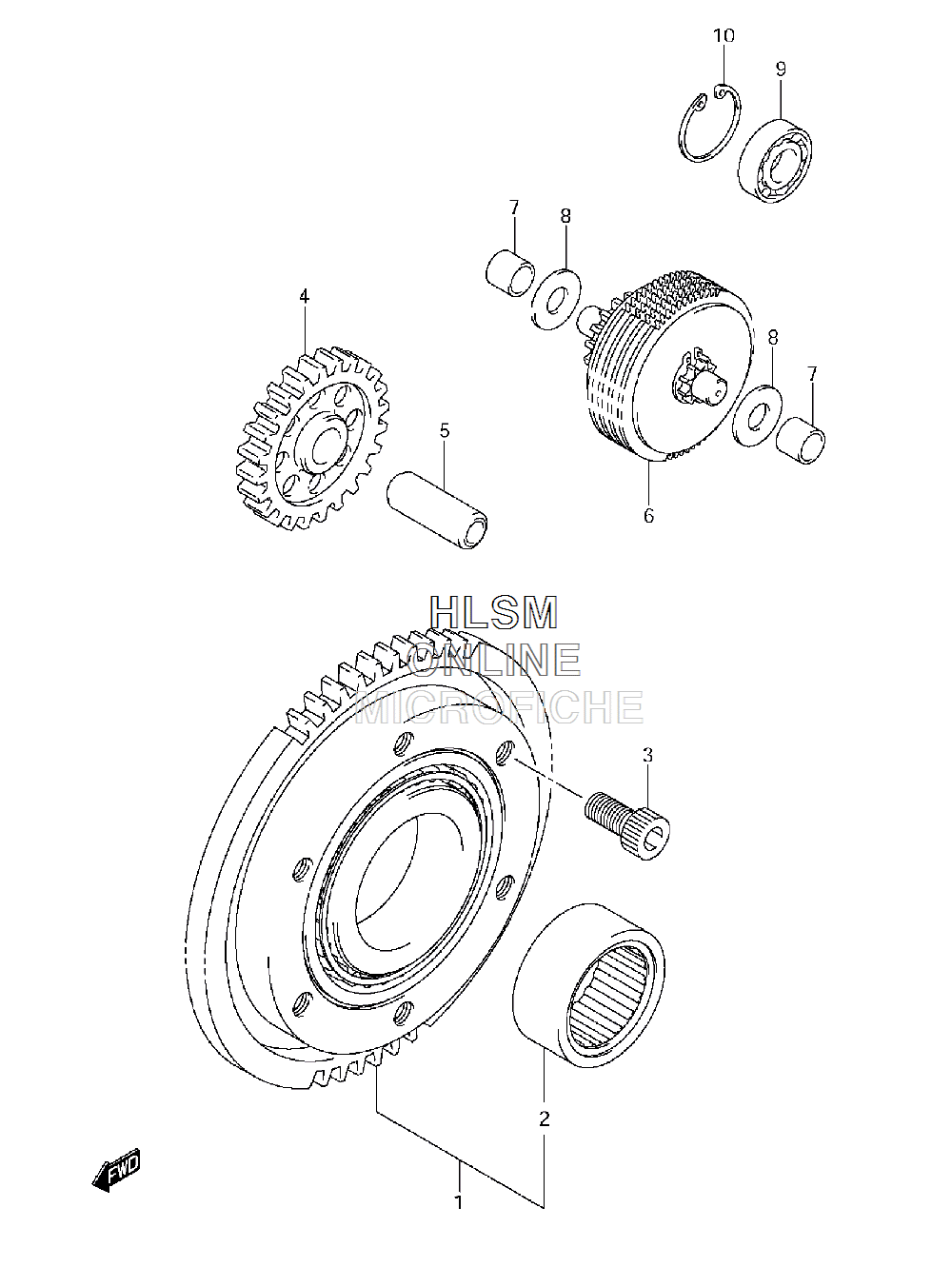 10
9
7
8
4
8
7
5
6
HLSM
ONLINE
MICROFICHE
3
2
1
FWD