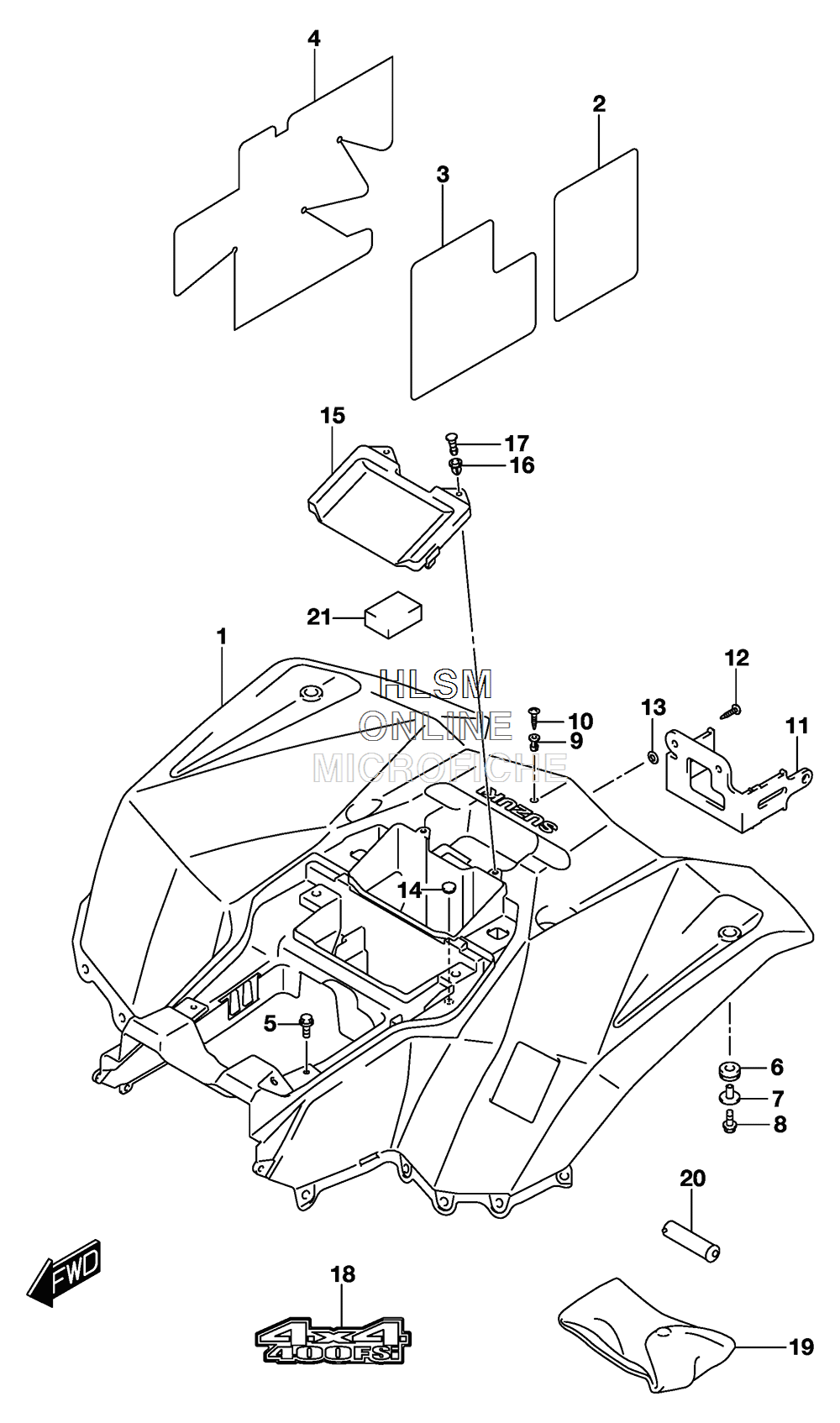 4

2

3

15

17

16

21

1

HLSM
ONLINE
MICROFICHE

12

13

11

10

9

SUZUKI

14

5

6

7

8

20

FWD

18

4x4
400FSi

19