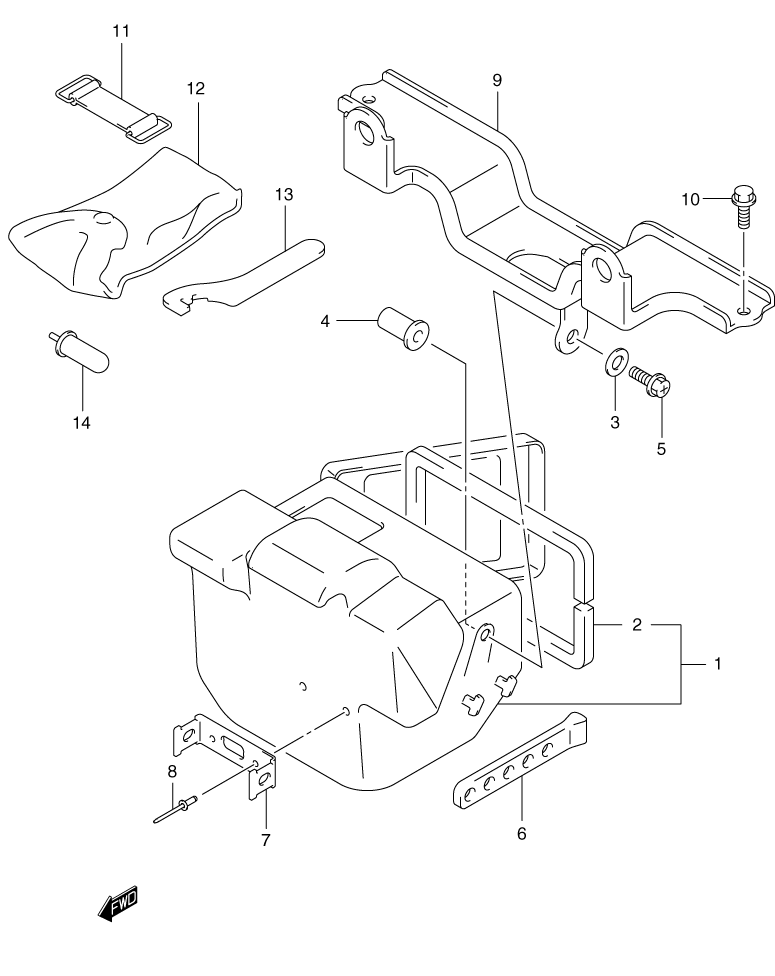 11
12
9
13
10
4
3
5
14
2
1
8
7
6
FWD