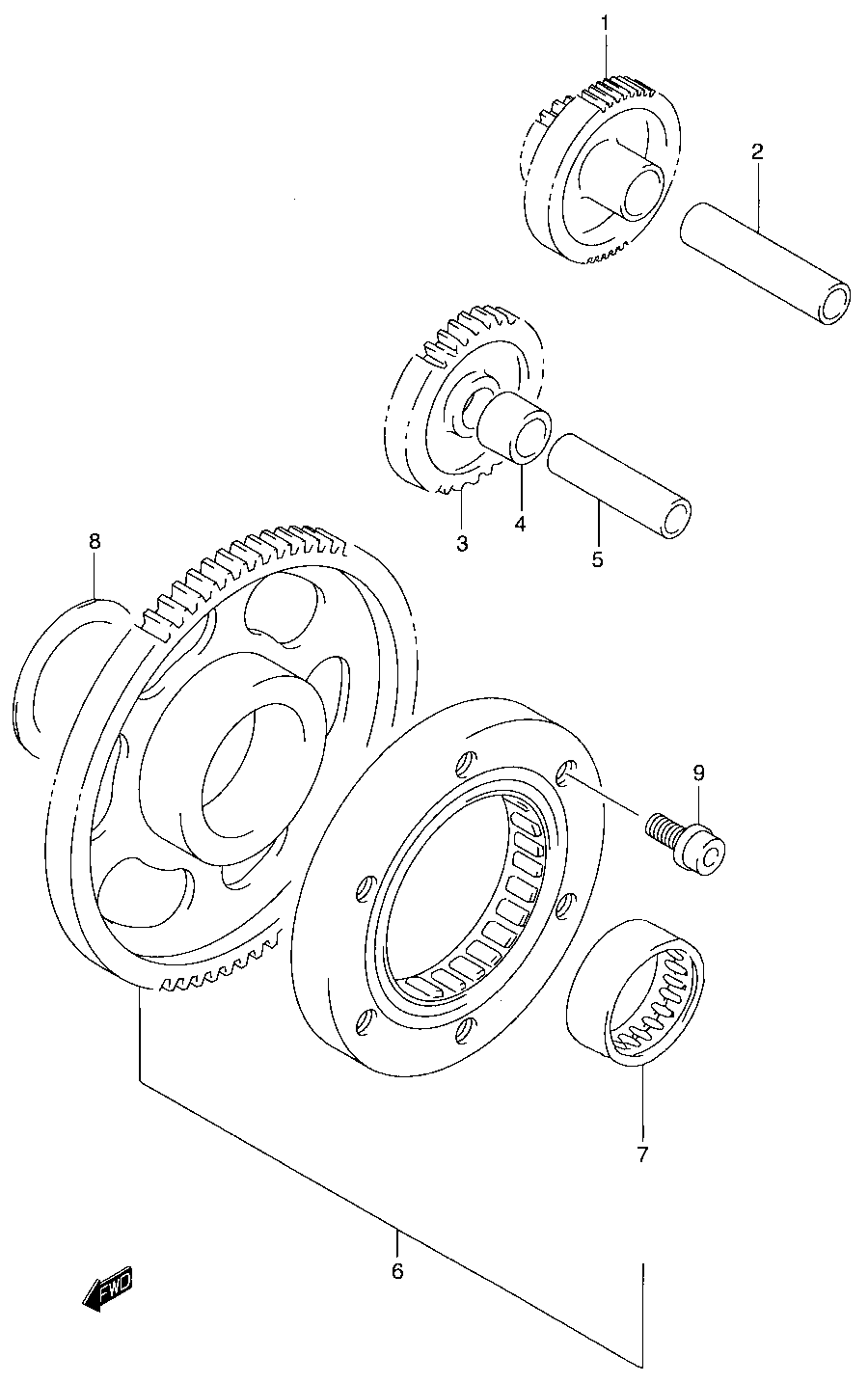 1
2
3
4
5
8
9
7
6
FWD