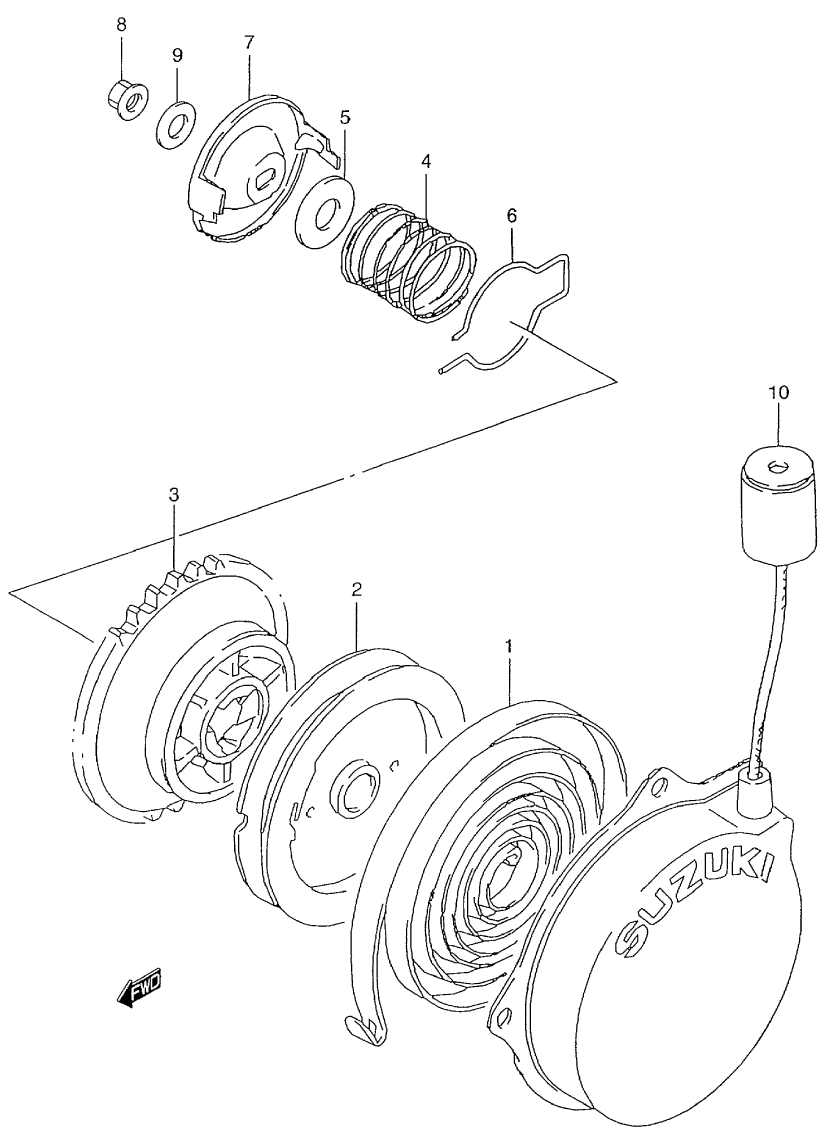 8
9
7
5
4
6
10
3
2
1
SUZUKI
FWD