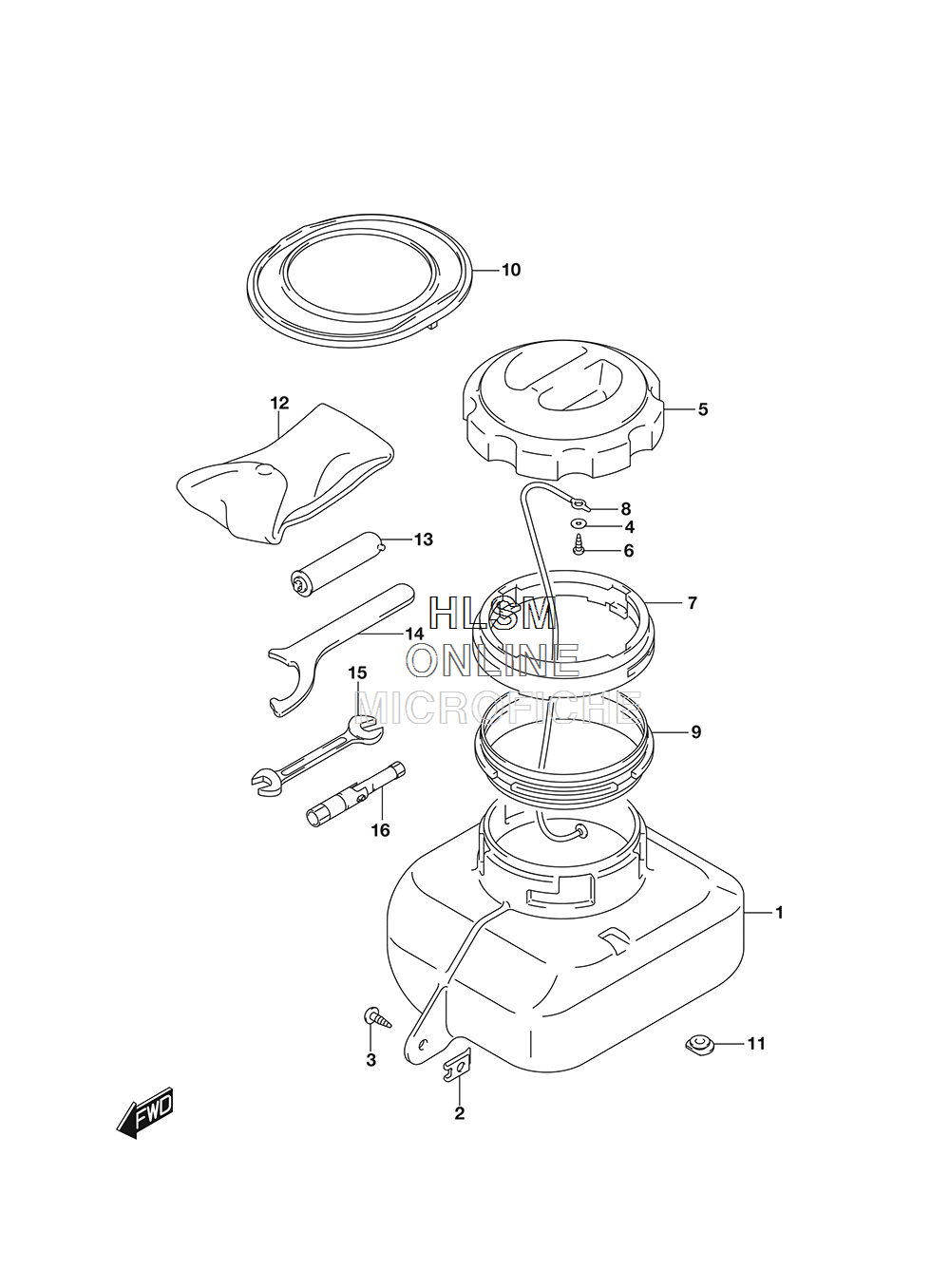 10

12

5

8

4

6

13

7

HLSM
ONLINE
MICROFICHE

14

15

9

16

1

3

11

2

FWD