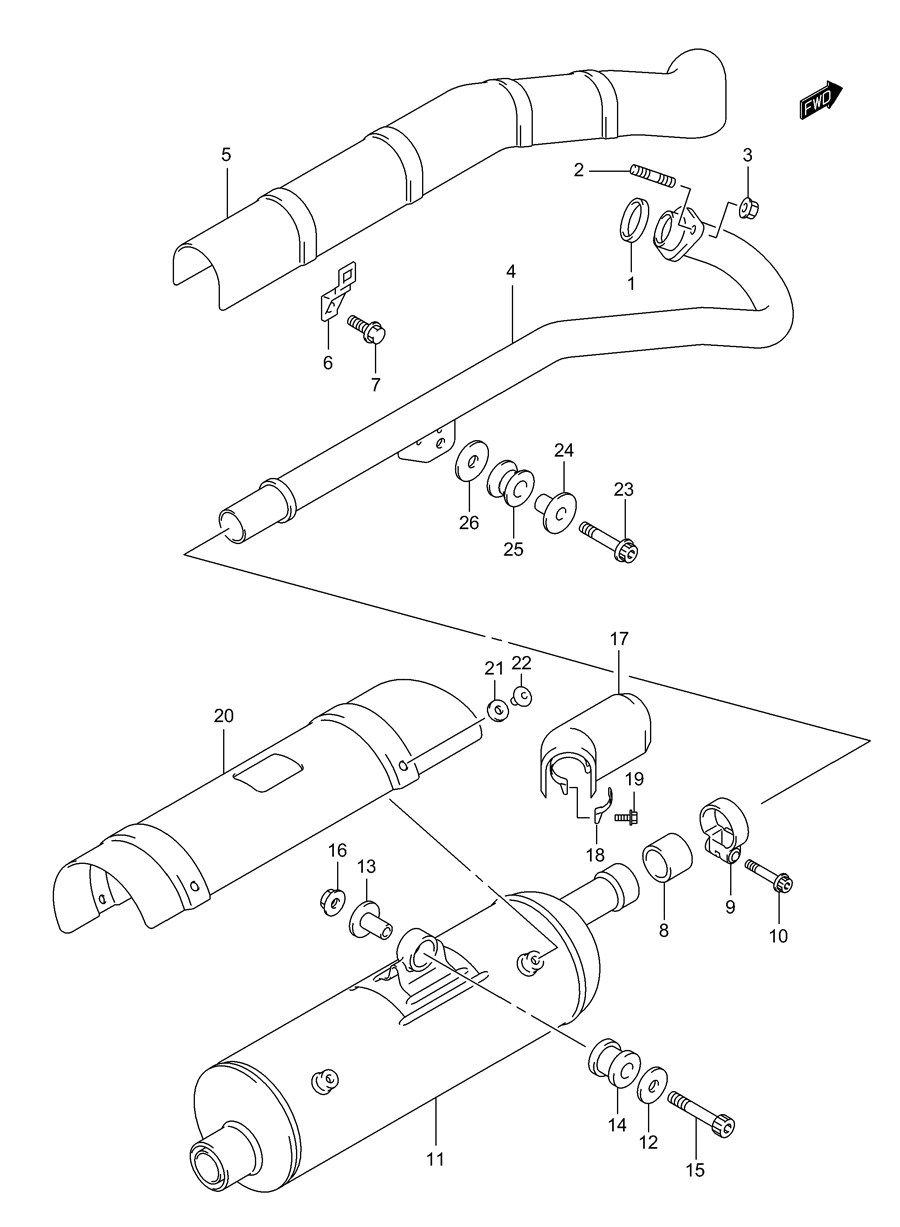 FWD
5
2
3
1
4
6
7
24
23
26
25
17
21
22
20
19
18
16
13
8
9
10
14
12
15
11