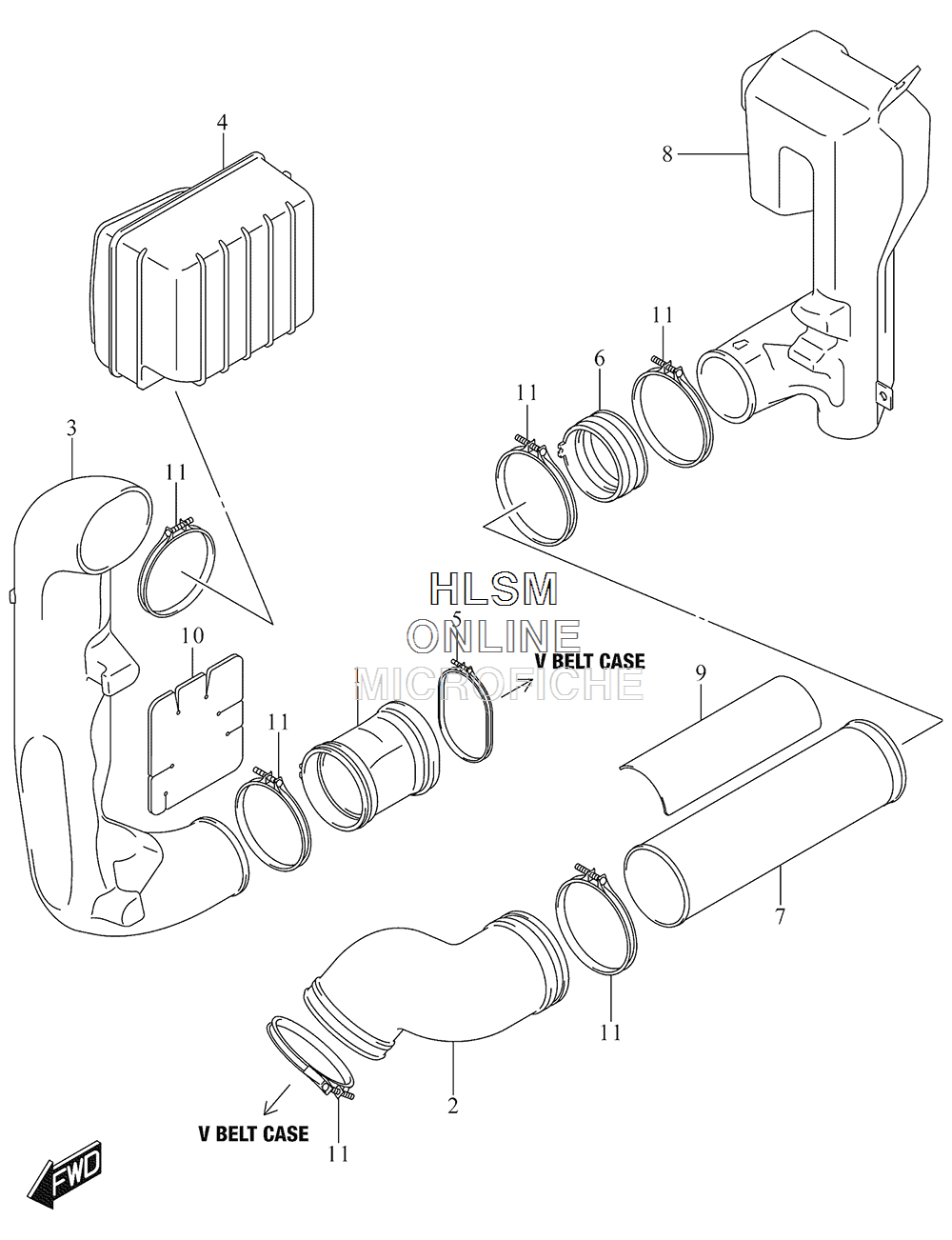 4
8
11
6
11
3
11
HLSM
ONLINE
MICROFICHE
5
V BELT CASE
10
1
9
11
7
11
2
V BELT CASE
11
FWD