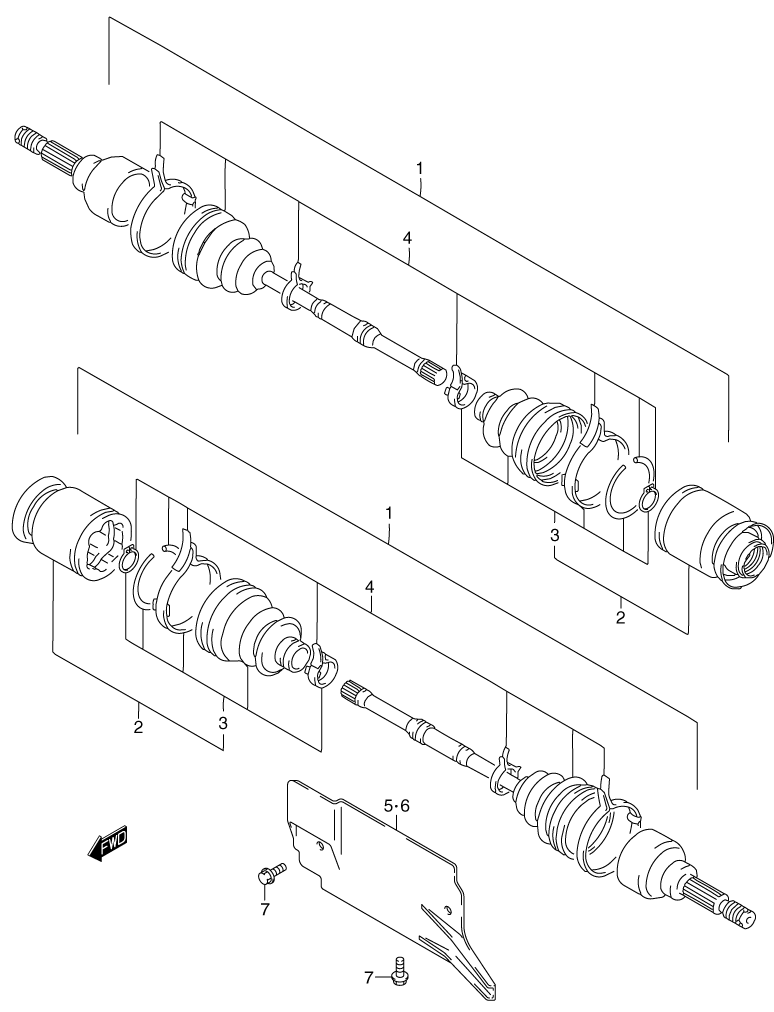 1
4
3
2
1
4
2
3
5·6
FWD
7
7