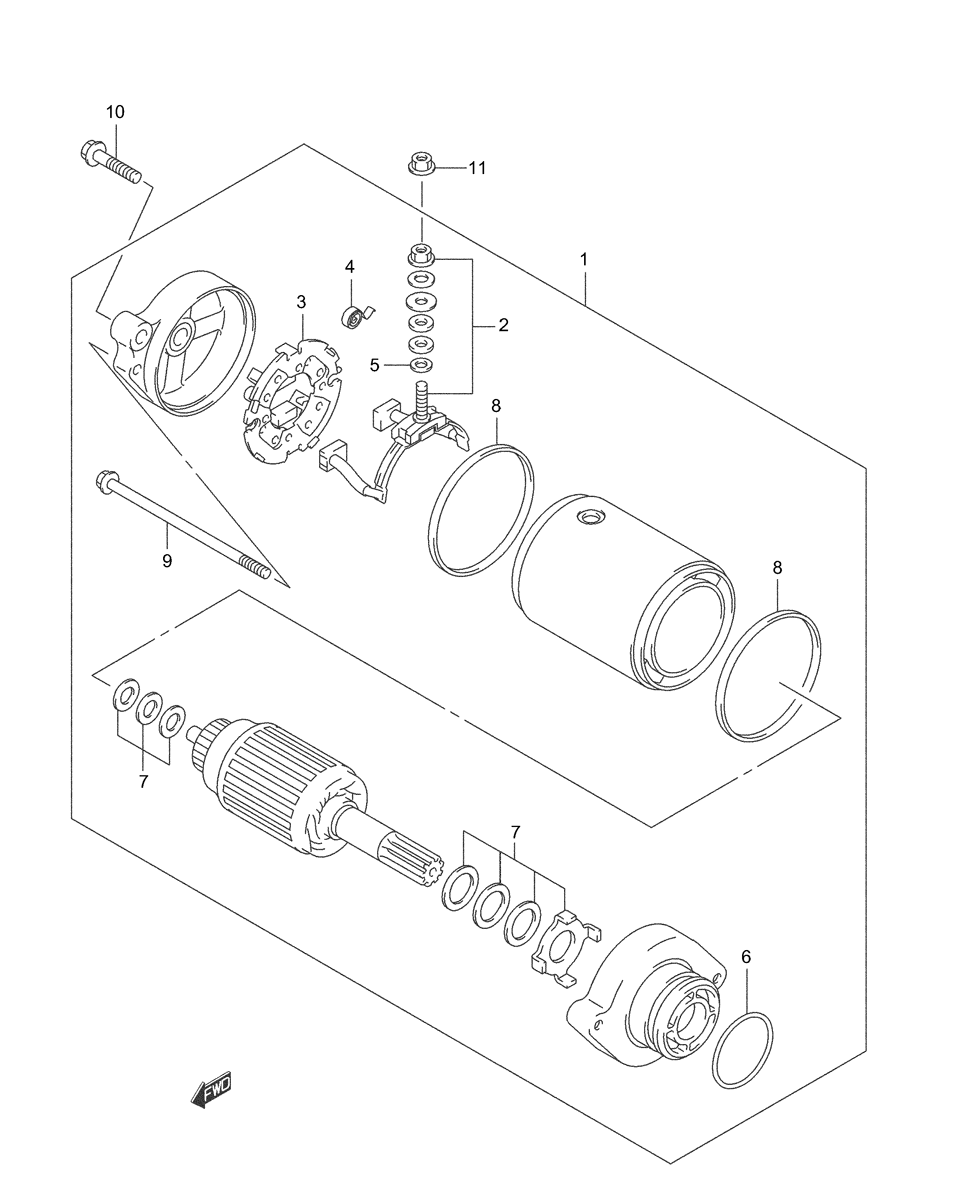 10
11
1
4
3
2
5
8
9
8
7
7
6
FWD