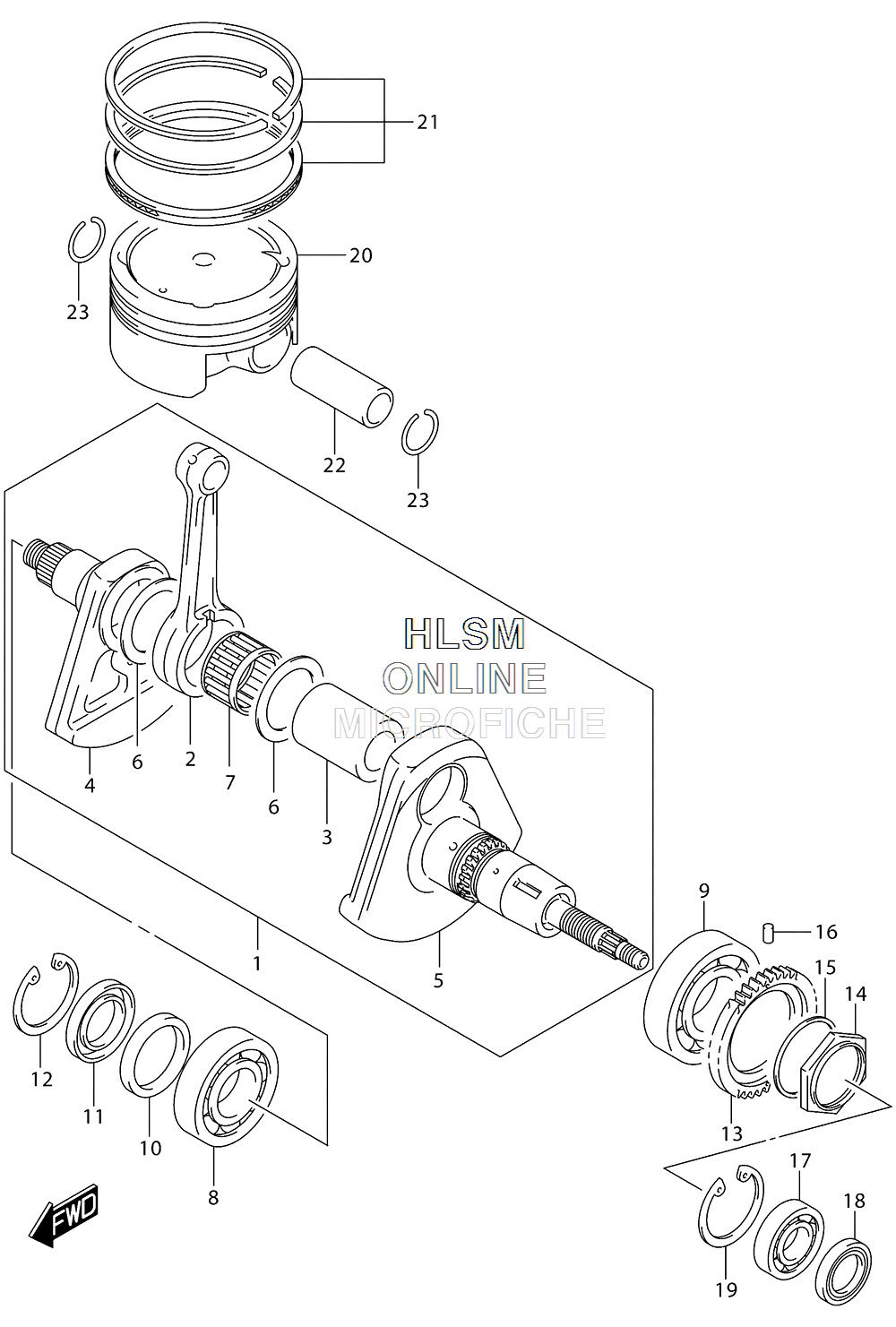 21
20
23
22
23
HLSM
ONLINE
MICROFICHE
4
6
2
7
6
3
1
5
9
16
15
14
13
12
11
10
8
17
18
19
FWD