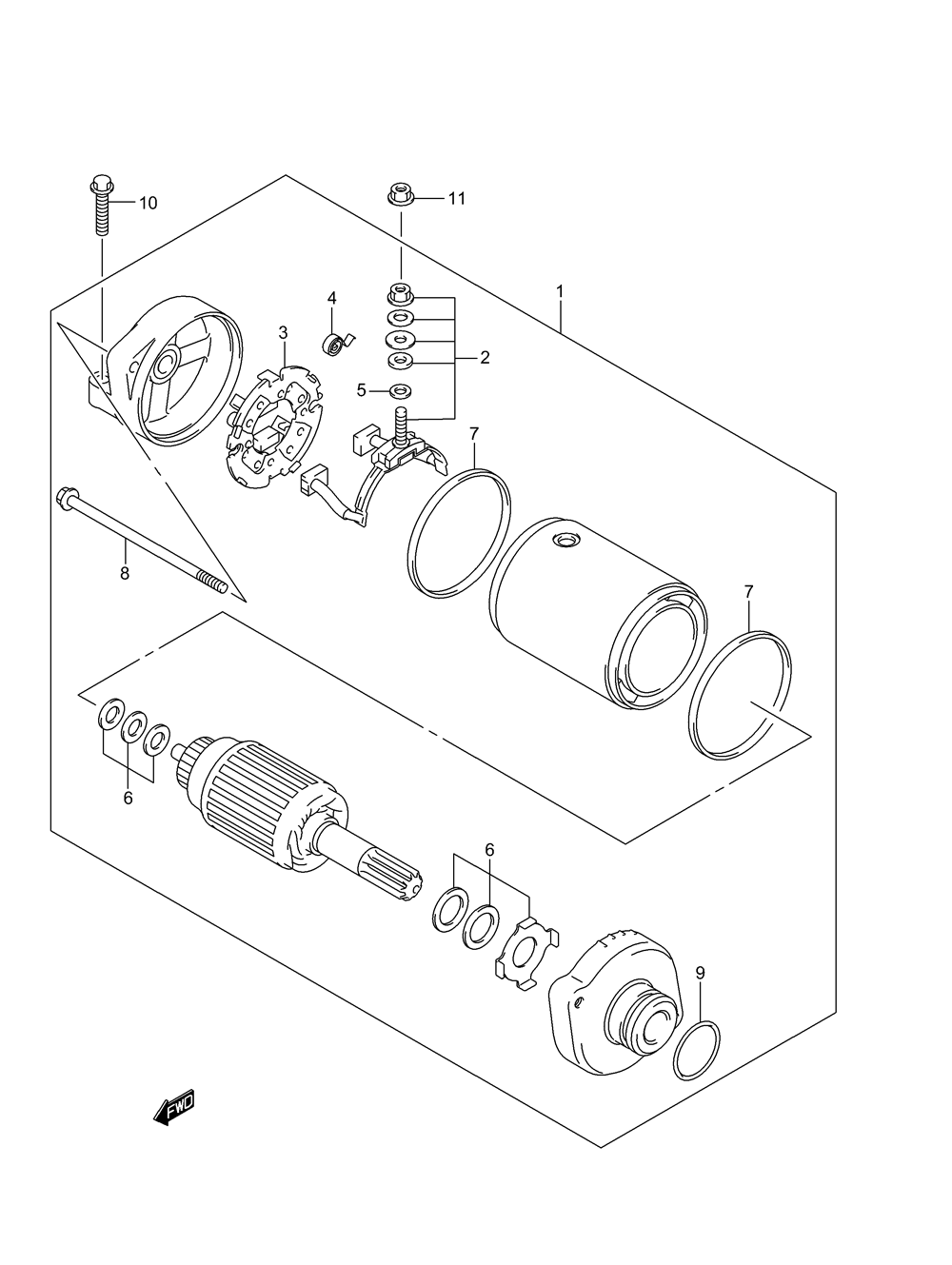 10
11
1
4
3
2
5
7
8
7
6
6
9
FWD