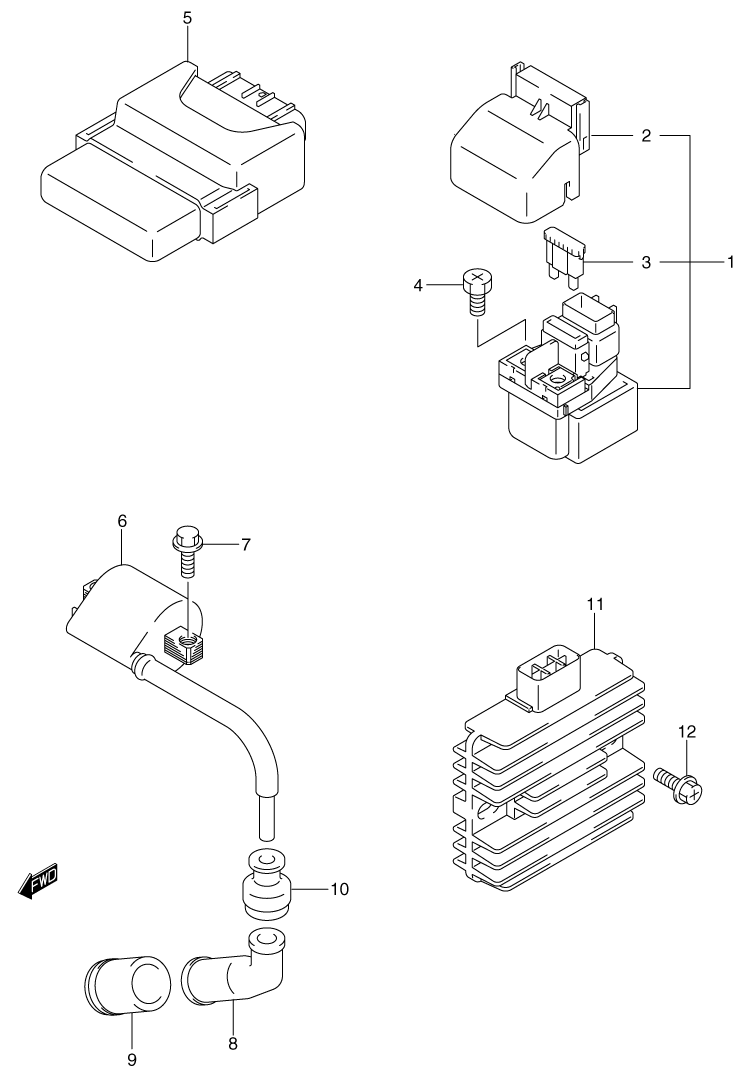 5
2
3
1
4
6
7
11
12
FWD
10
9
8