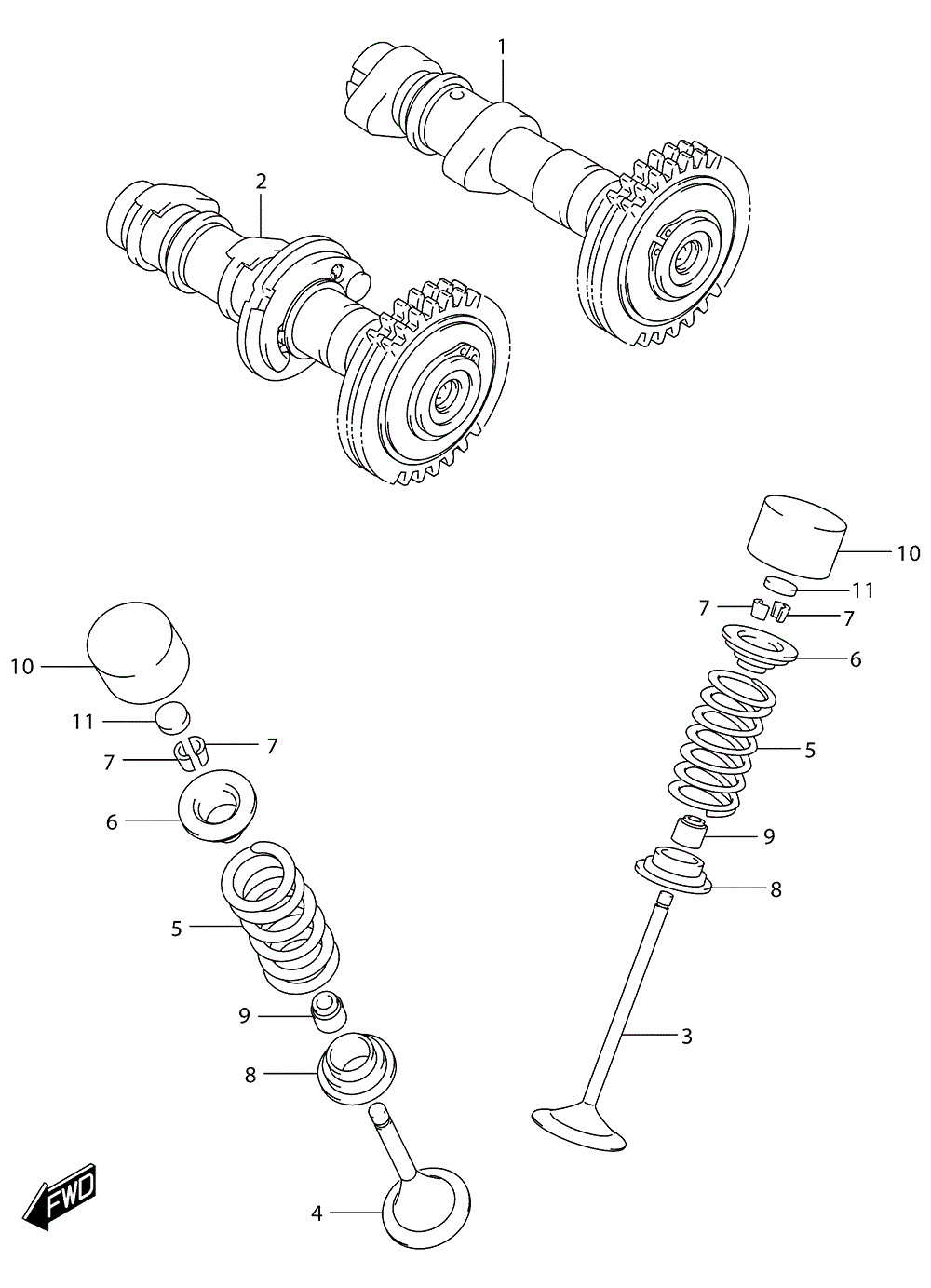 1
2
10
11
7
7
6
5
9
8
3
10
11
7
7
6
5
9
8
4
FWD