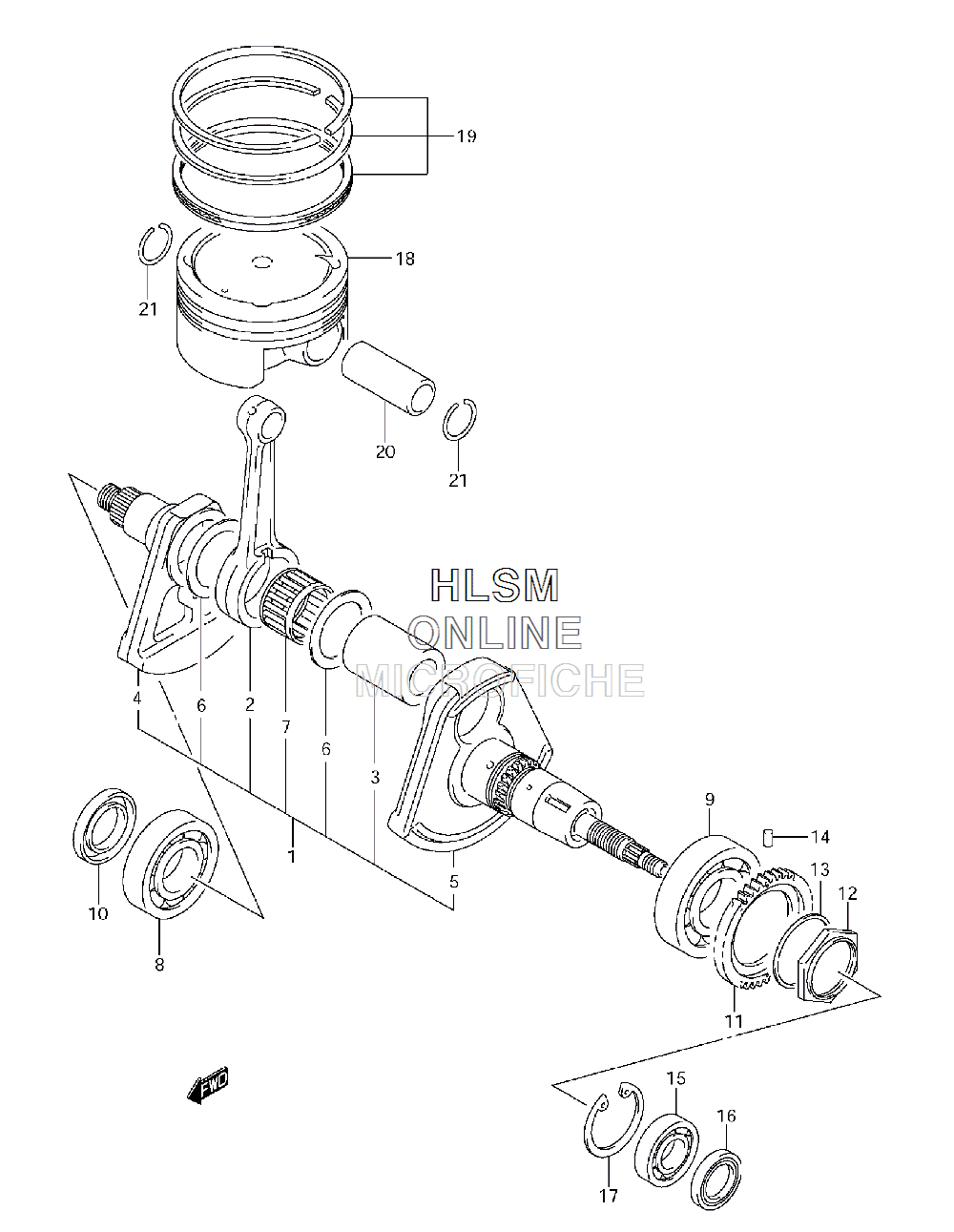 19
18
21
20
21
HLSM
ONLINE
MICROFICHE
4
6
2
7
6
3
1
5
10
8
9
14
13
12
11
FWD
15
16
17