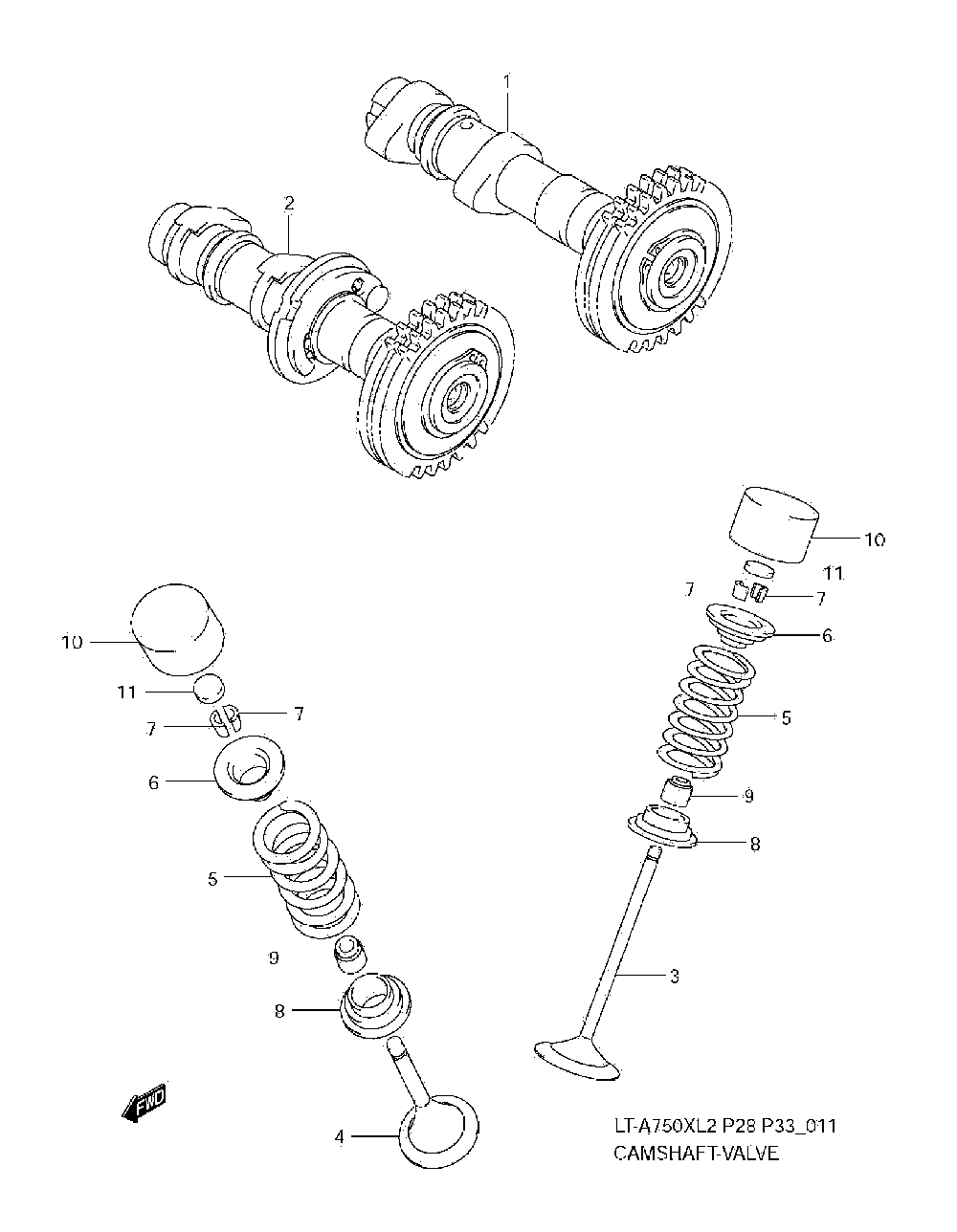 1
2
10
11
7
7
6
5
9
8
3
10
11
7
7
6
5
9
8
4
FWD

LT-A750XL2 P28 P33_011
CAMSHAFT-VALVE