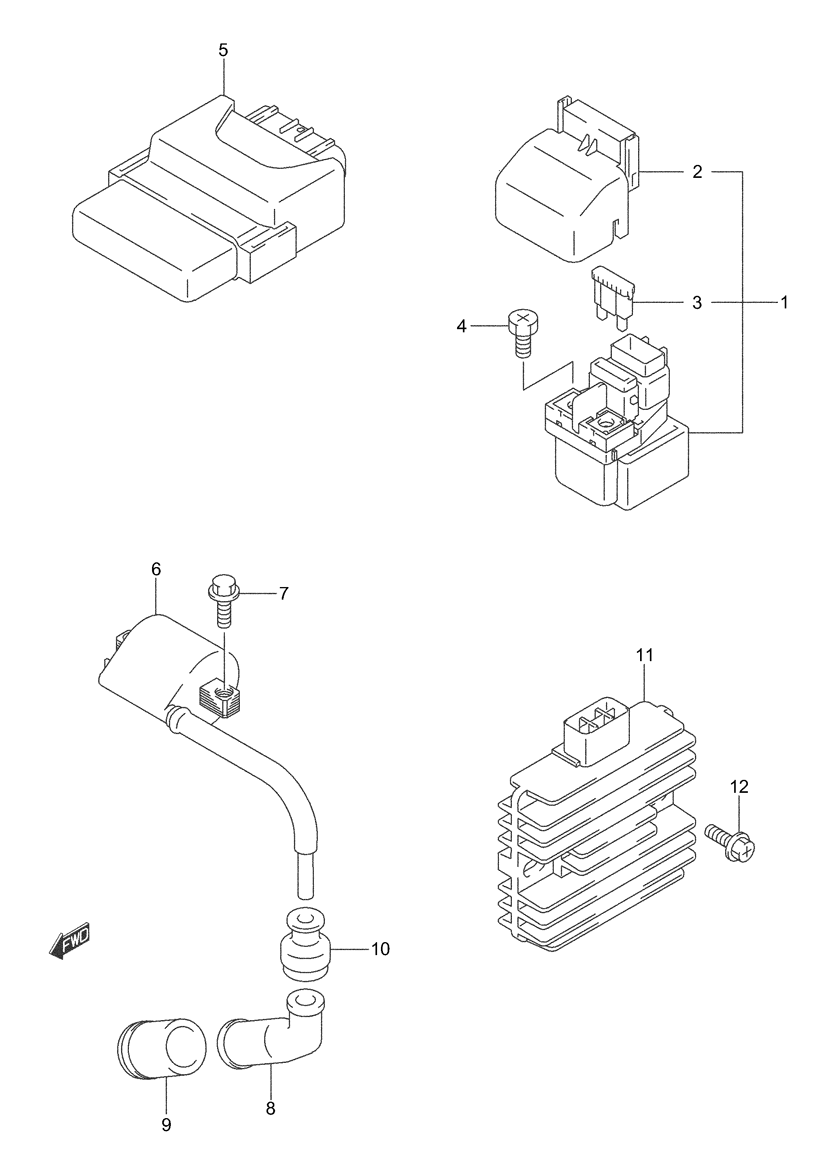 5
2
3
1
4
6
7
11
12
FWD
10
9
8