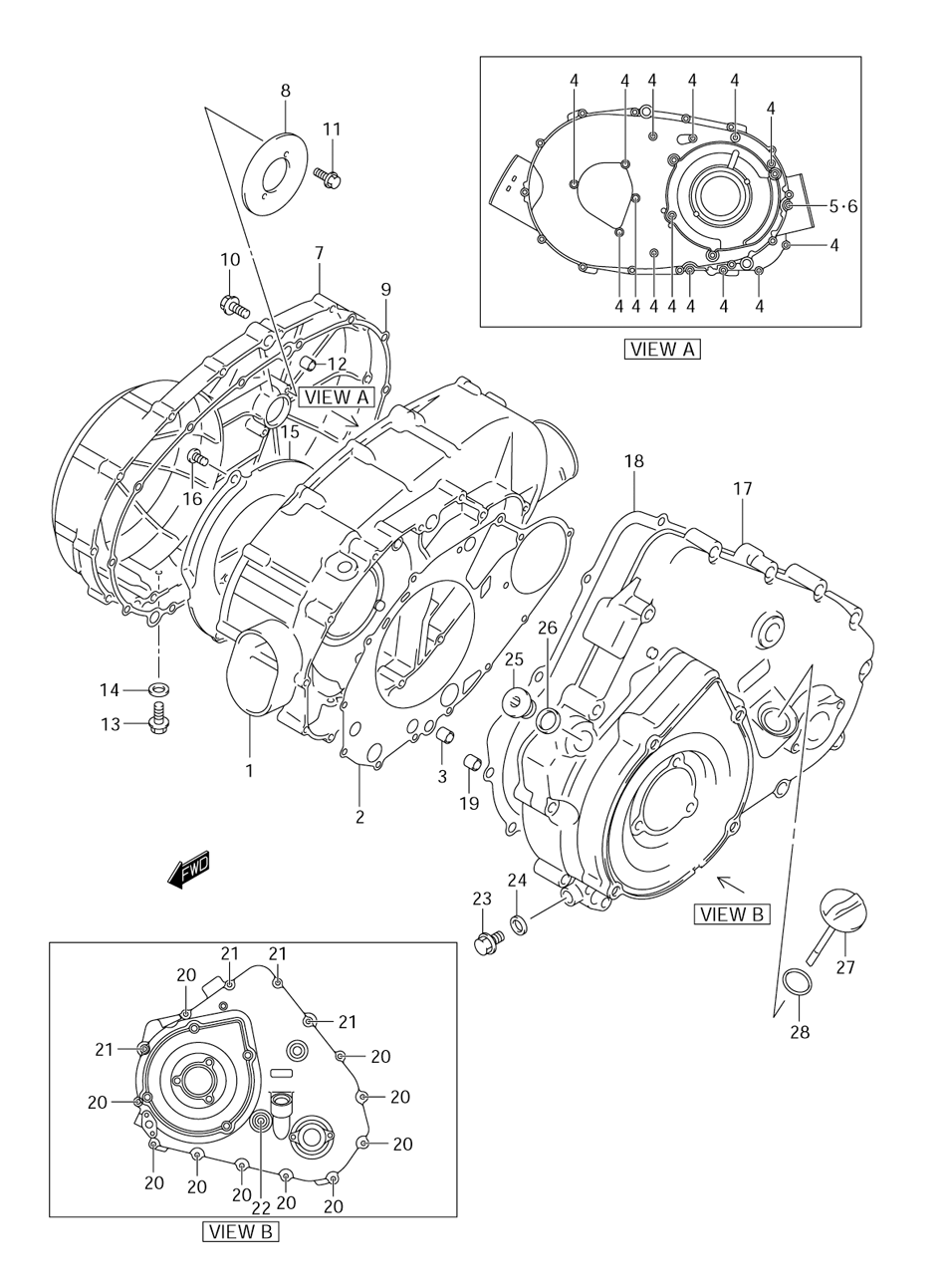 4 4 4 4 4 4
5·6
4
4 4 4 4 4 4 4
VIEW A

8
11
10
7
9
12
VIEW A
15
16
14
13
1
2
3
19
18
17
26
25
24
23
VIEW B
27
28
FWD

21 21
20
21
21
20
20
20
20
20
20 20 22 20 20
VIEW B