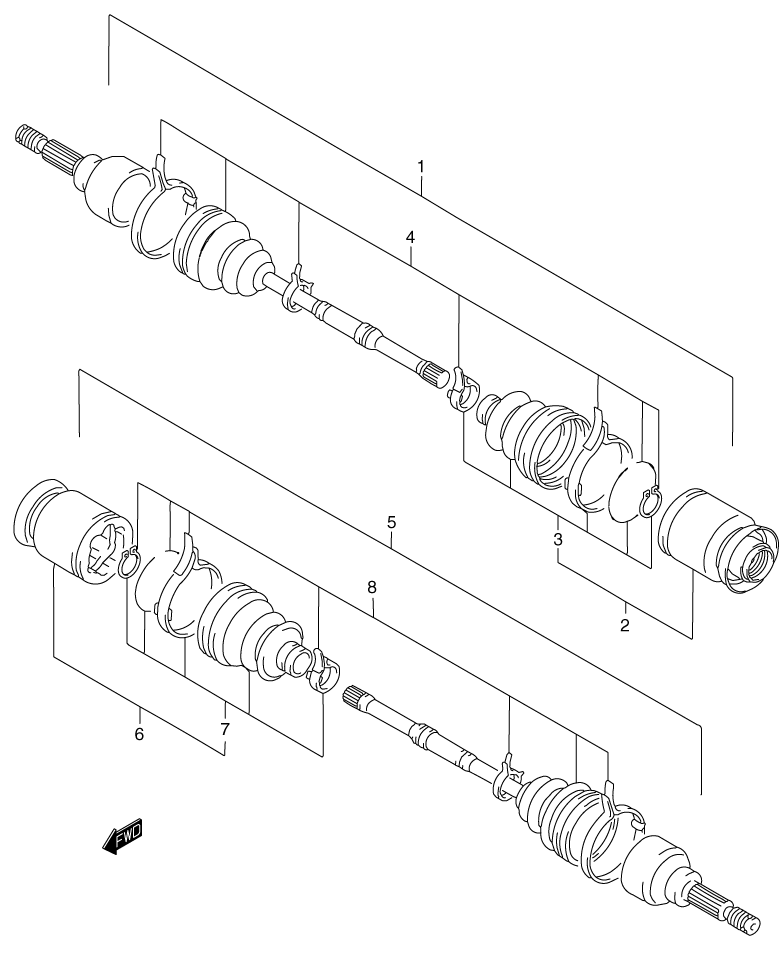 1
4
3
2
5
8
6
7
FWD