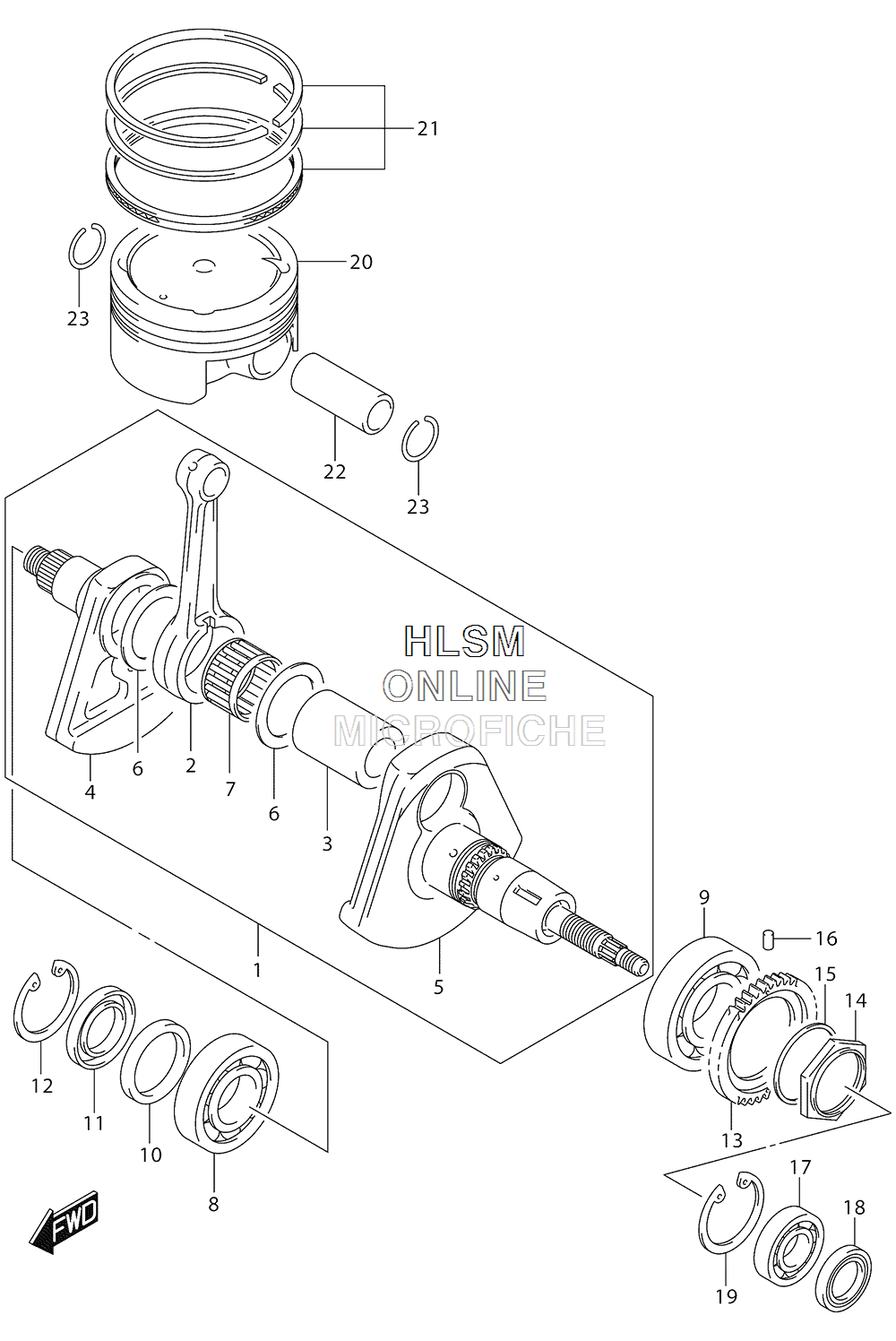 21
20
23
22
23
HLSM
ONLINE
MICROFICHE
4
6
2
7
6
3
1
5
9
16
15
14
13
12
11
10
8
17
18
19
FWD