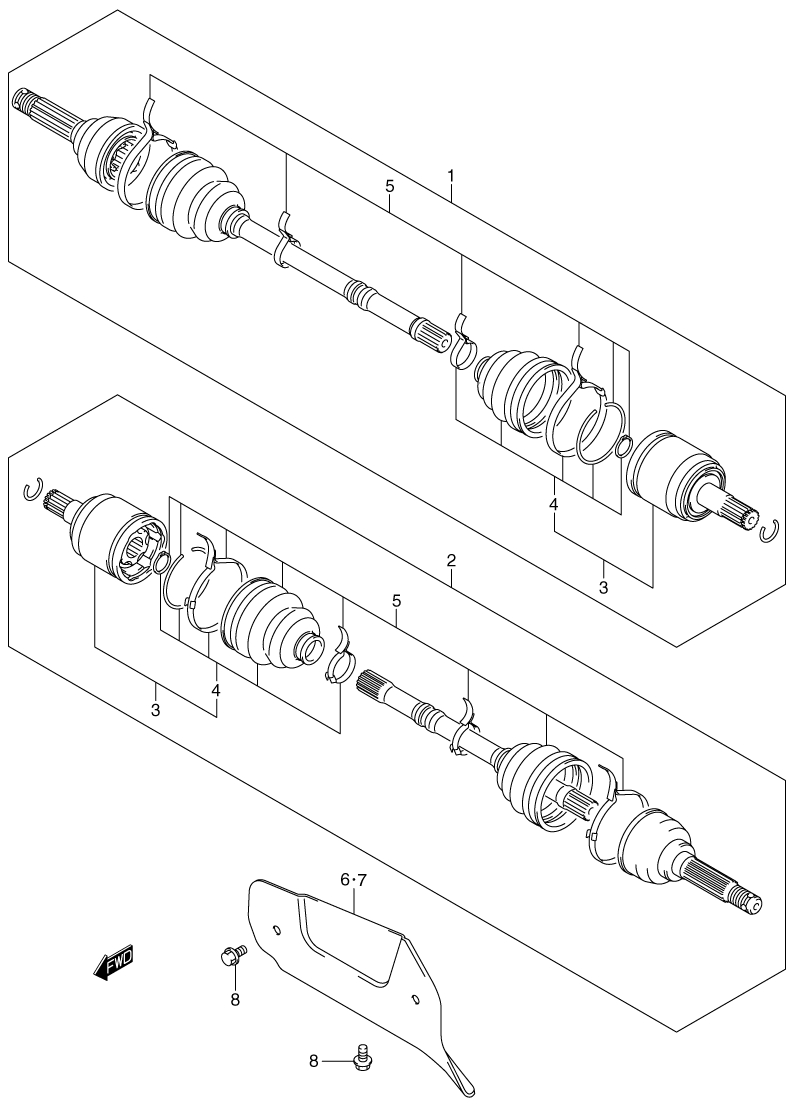 1
5
4
3
2
5
3
4
6·7
FWD
8
8