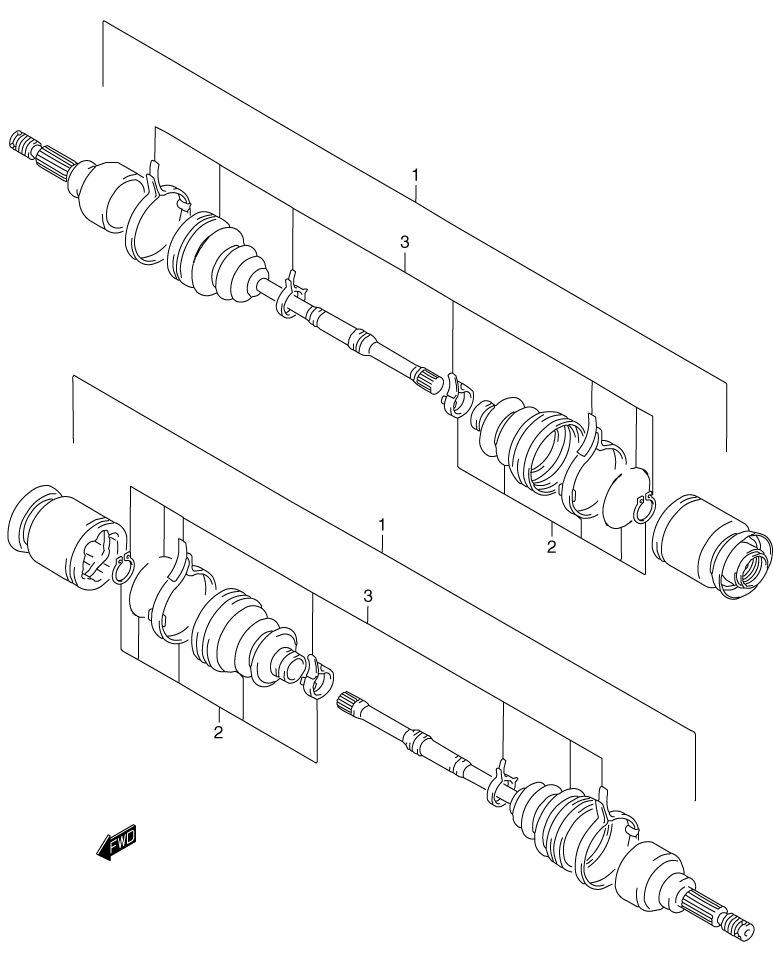 1
3
2
1
3
2
FWD